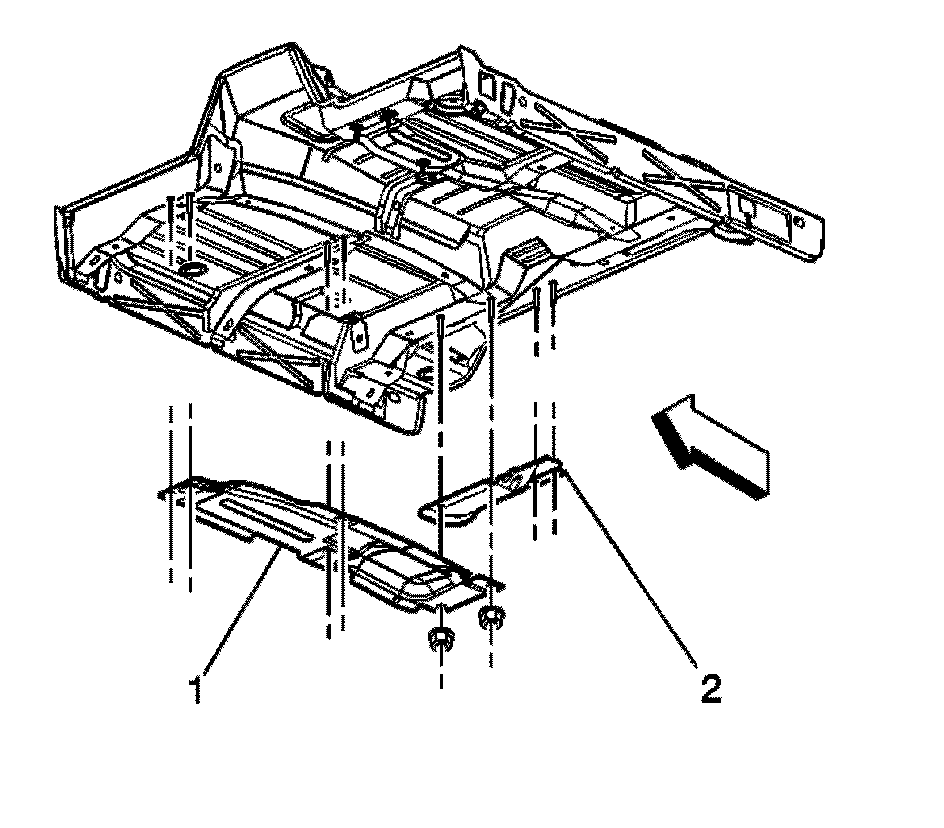 1
2