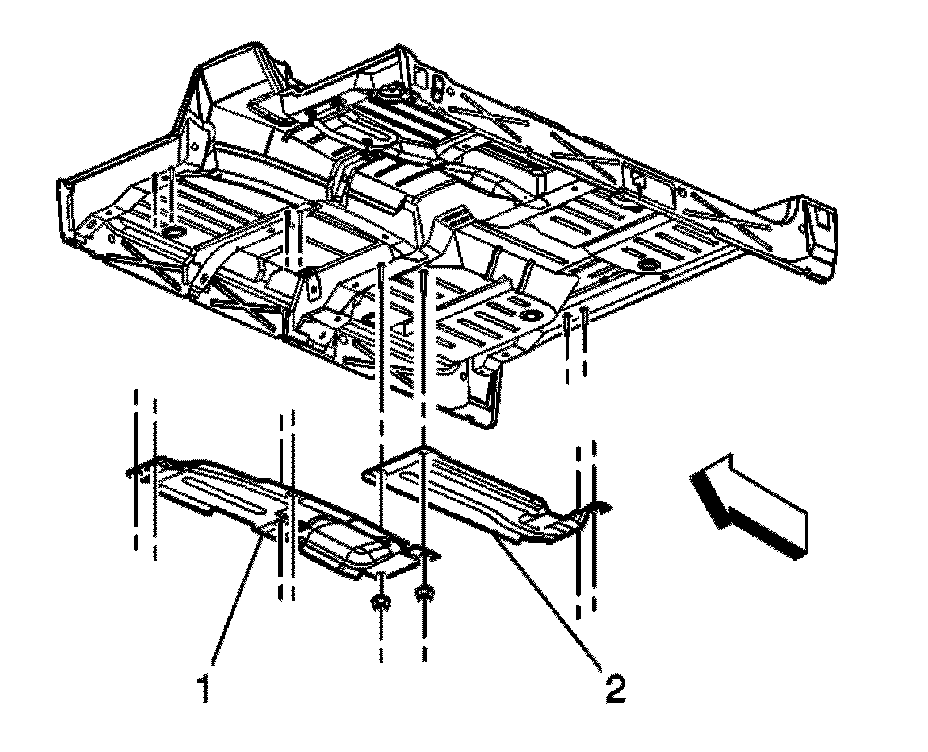 1
2