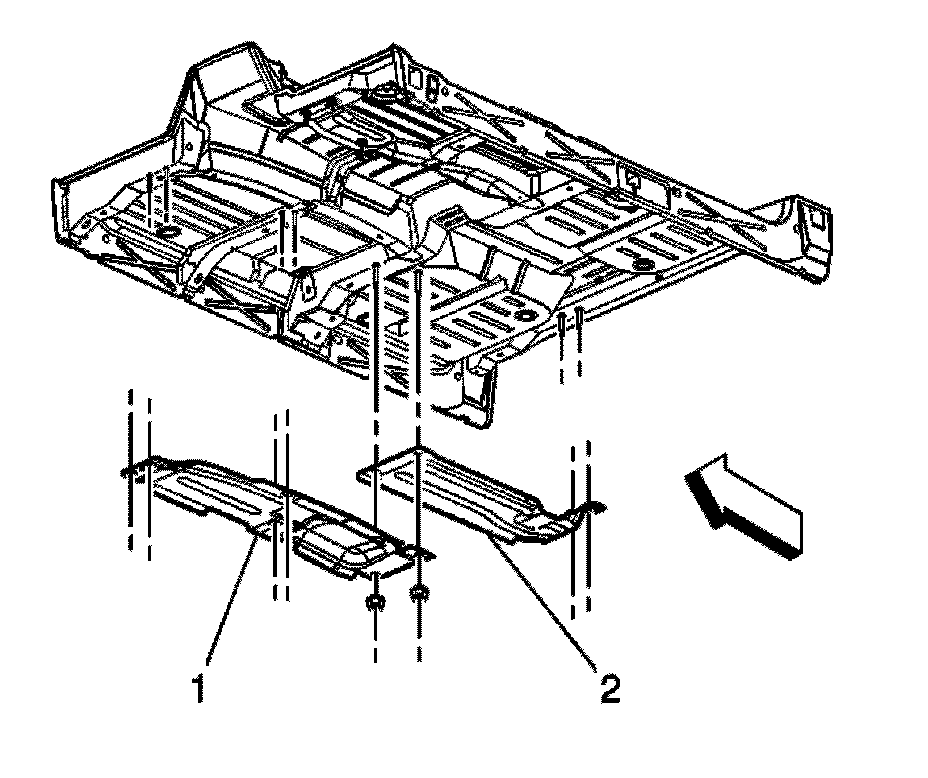 1

2