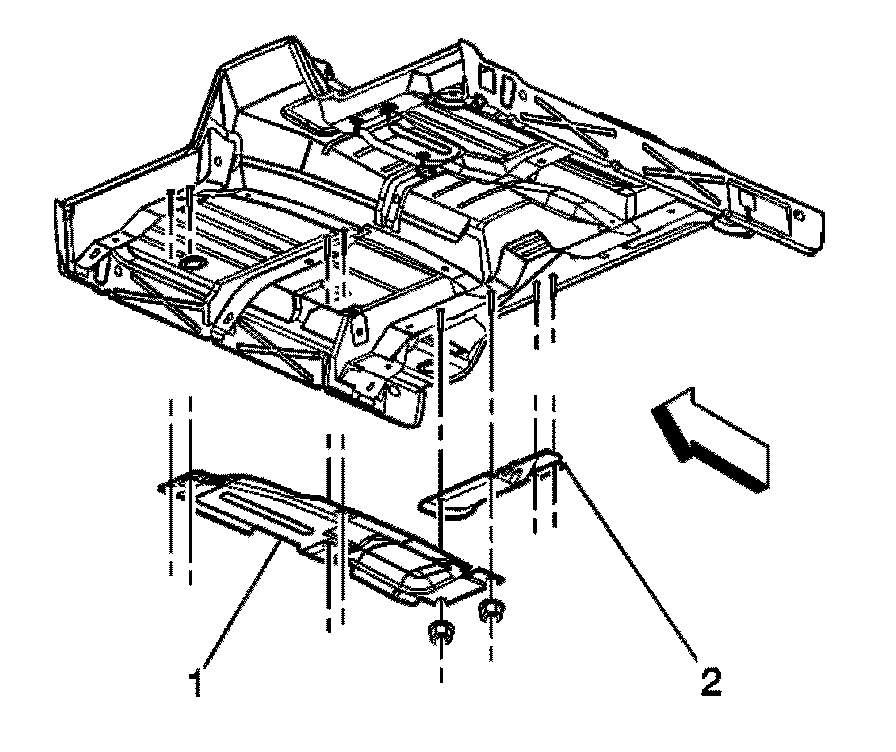 1

2