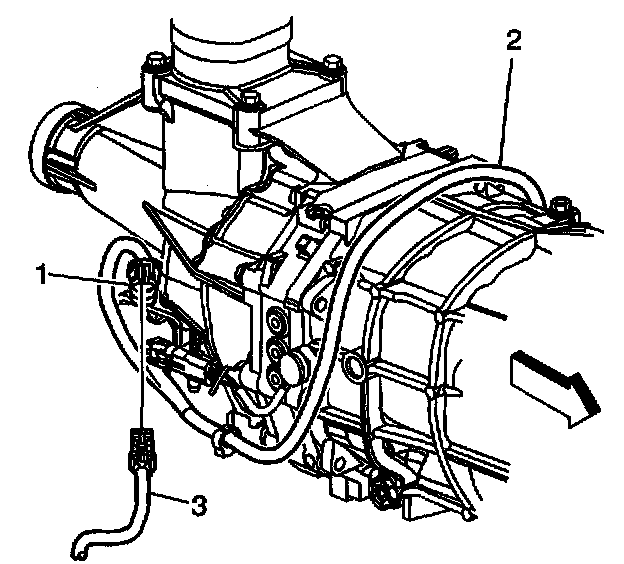 2
1
3