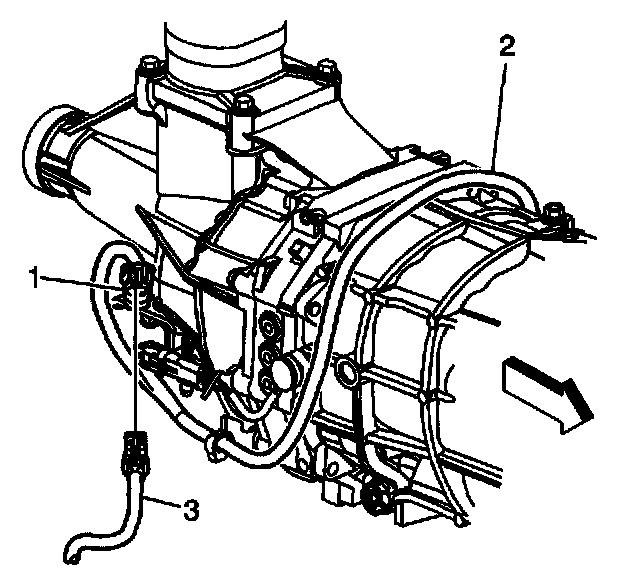 2
1
3