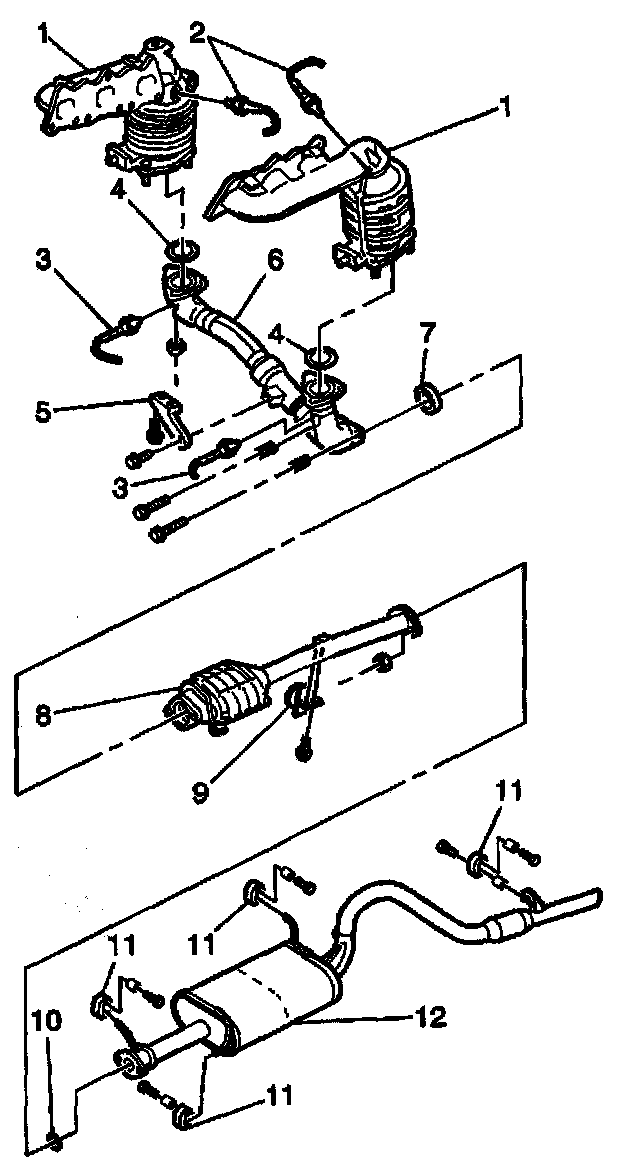 1
2
1
4
3
6
4
7
5
3
8
9
11
11
11
10
12
11