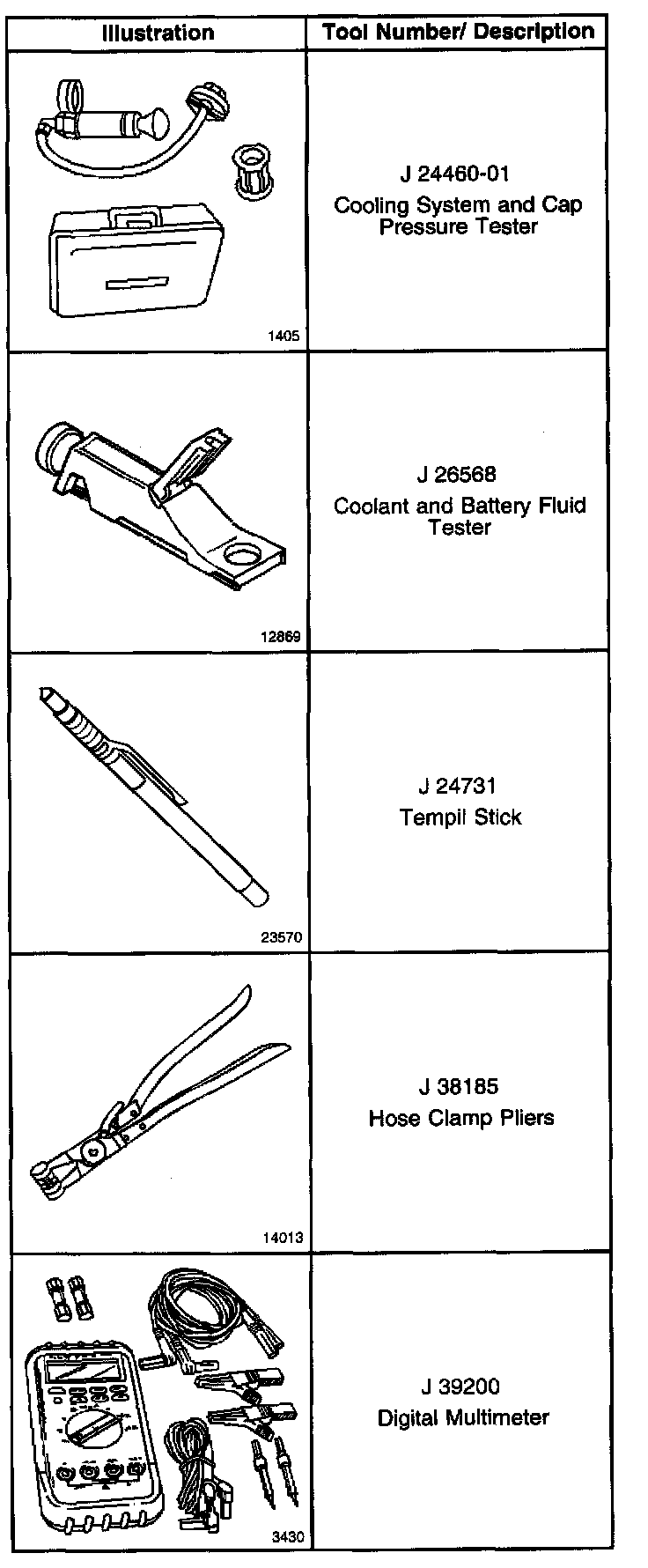 | Illustration | Tool Number/ Description |
|---|---|
| 1405 | J 24460-01 Cooling System and Cap Pressure Tester |
| 12869 | J 26568 Coolant and Battery Fluid Tester |
| 23570 | J 24731 Tempil Stick |
| 14013 | J 38185 Hose Clamp Pliers |
| 3430 | J 39200 Digital Multimeter |