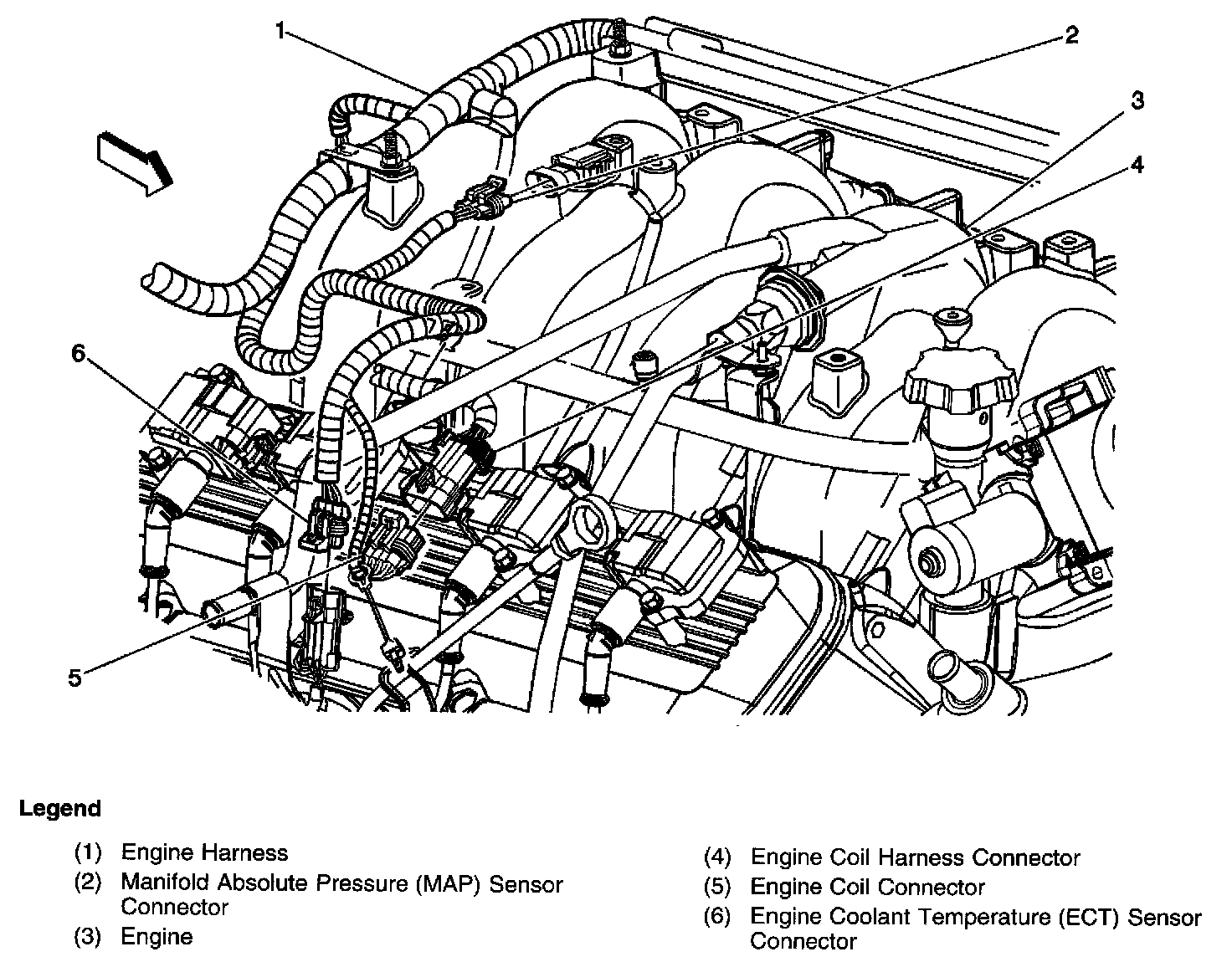 1
2
3
4
6
5

Legend

(1) Engine Harness
(2) Manifold Absolute Pressure (MAP) Sensor Connector
(3) Engine

(4) Engine Coil Harness Connector
(5) Engine Coil Connector
(6) Engine Coolant Temperature (ECT) Sensor Connector