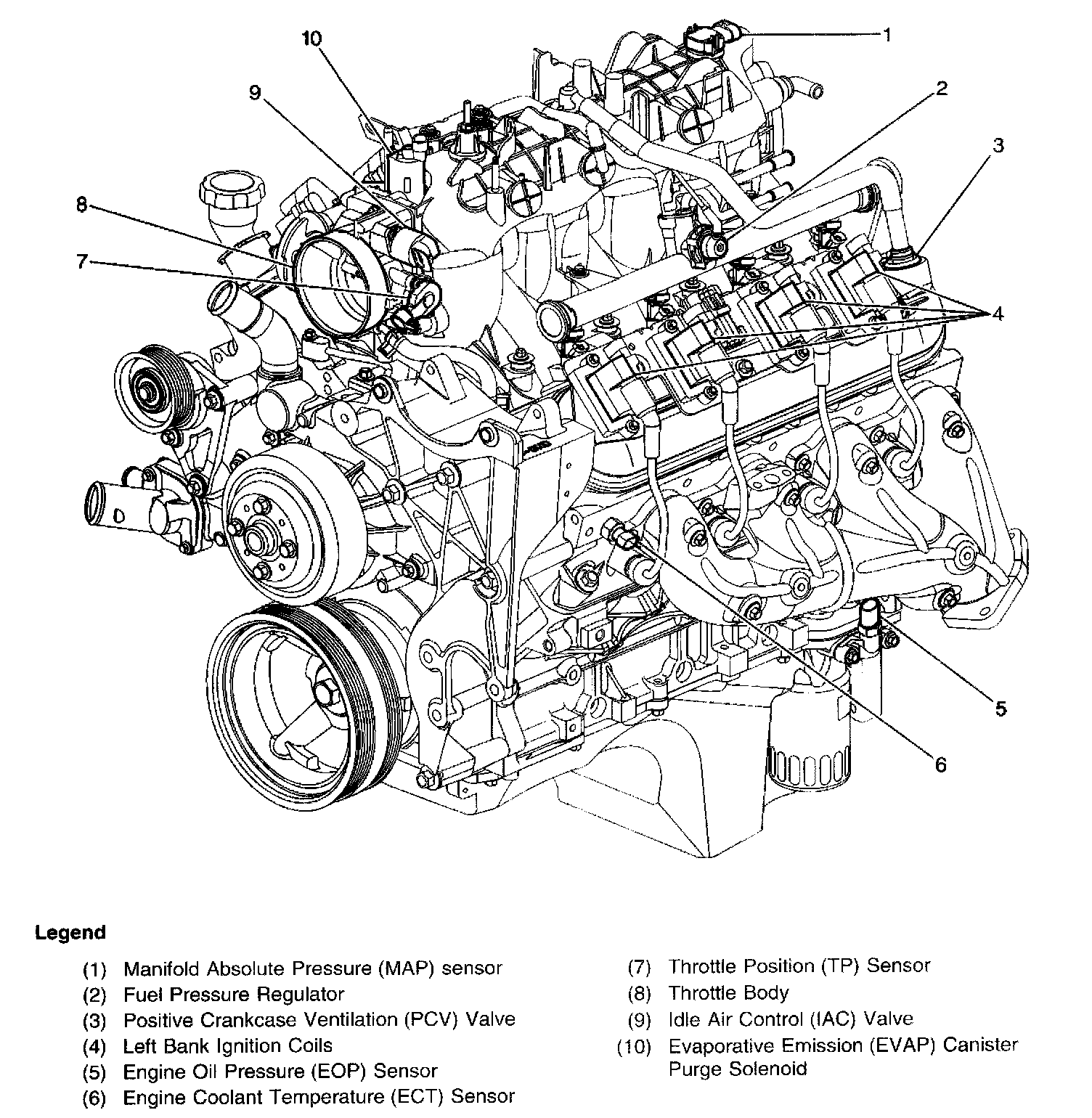 10
1
9
2
3
8
7
4
5
6

Legend

(1) Manifold Absolute Pressure (MAP) sensor
(2) Fuel Pressure Regulator
(3) Positive Crankcase Ventilation (PCV) Valve
(4) Left Bank Ignition Coils
(5) Engine Oil Pressure (EOP) Sensor
(6) Engine Coolant Temperature (ECT) Sensor

(7) Throttle Position (TP) Sensor
(8) Throttle Body
(9) Idle Air Control (IAC) Valve
(10) Evaporative Emission (EVAP) Canister Purge Solenoid