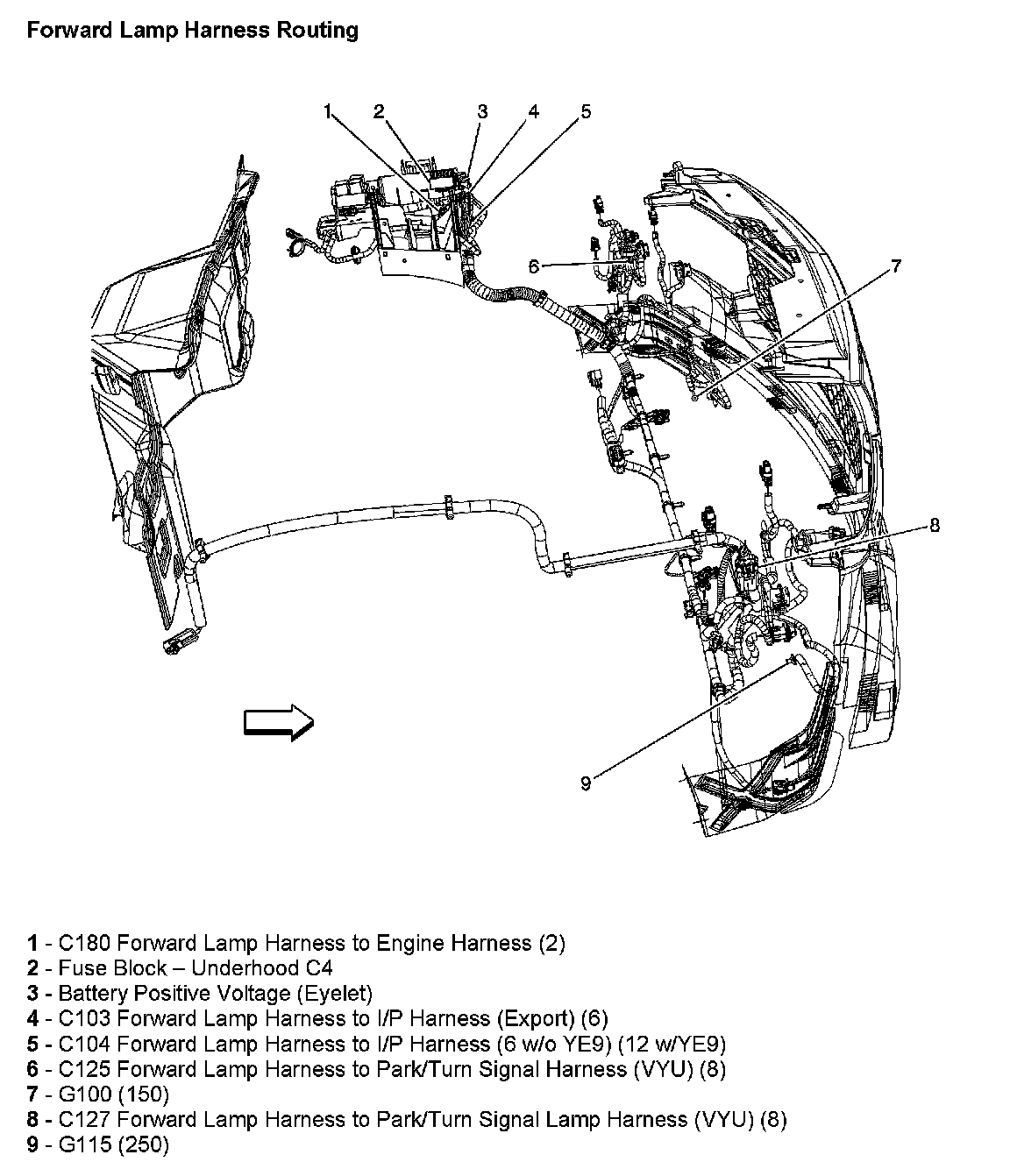 Forward Lamp Harness Routing

1
2
3
4
5
6
7
8
9

1 - C180 Forward Lamp Harness to Engine Harness (2)
2 - Fuse Block – Underhood C4
3 - Battery Positive Voltage (Eyelet)
4 - C103 Forward Lamp Harness to I/P Harness (Export) (6)
5 - C104 Forward Lamp Harness to I/P Harness (6 w/o YE9) (12 w/YE9)
6 - C125 Forward Lamp Harness to Park/Turn Signal Harness (VYU) (8)
7 - G100 (150)
8 - C127 Forward Lamp Harness to Park/Turn Signal Lamp Harness (VYU) (8)
9 - G115 (250)