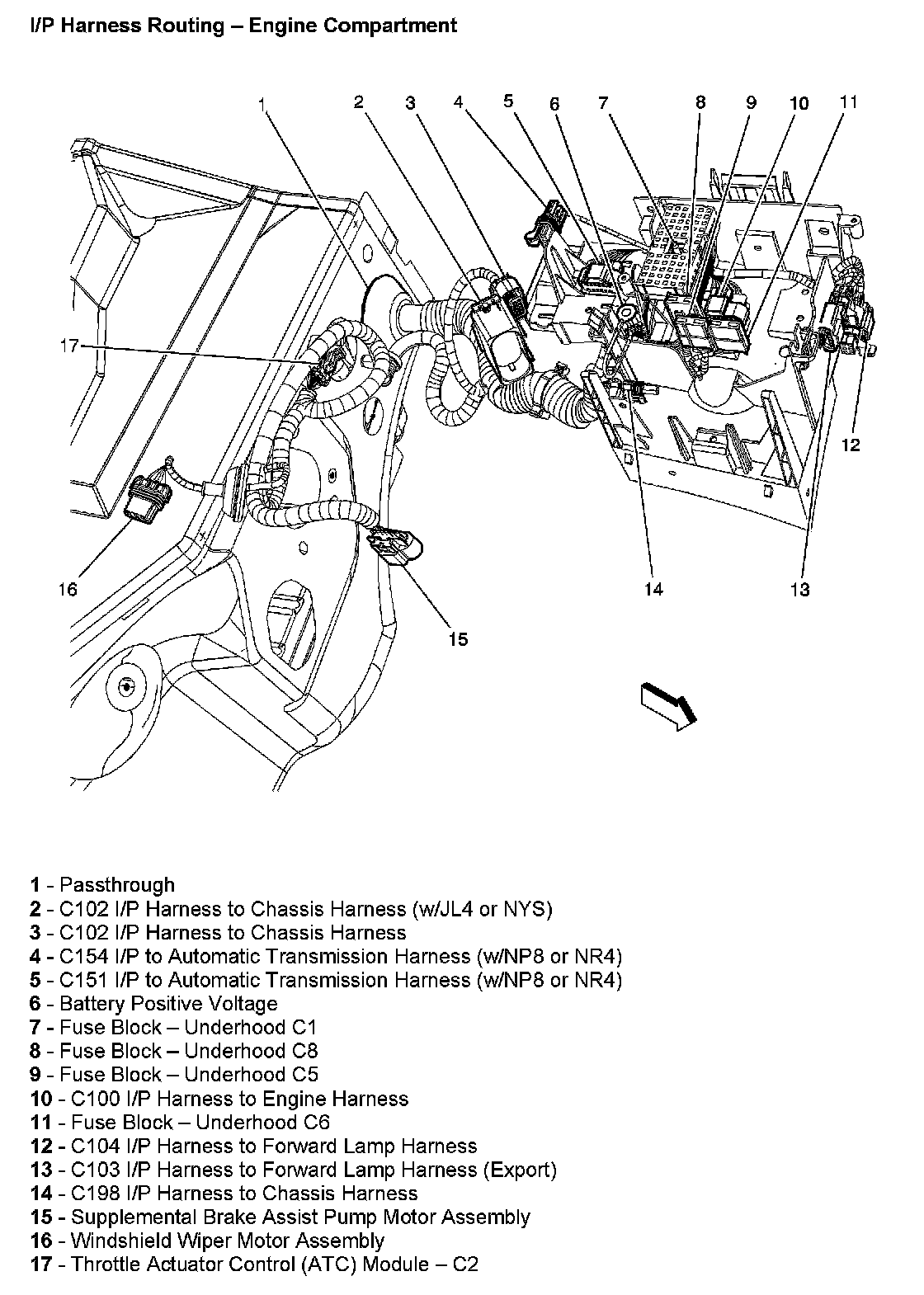 I/P Harness Routing – Engine Compartment

1 2 3 4 5 6 7 8 9 10 11

17

12

16

14

13

15

1 - Passthrough
2 - C102 I/P Harness to Chassis Harness (w/JL4 or NYS)
3 - C102 I/P Harness to Chassis Harness
4 - C154 I/P to Automatic Transmission Harness (w/NP8 or NR4)
5 - C151 I/P to Automatic Transmission Harness (w/NP8 or NR4)
6 - Battery Positive Voltage
7 - Fuse Block – Underhood C1
8 - Fuse Block – Underhood C8
9 - Fuse Block – Underhood C5
10 - C100 I/P Harness to Engine Harness
11 - Fuse Block – Underhood C6
12 - C104 I/P Harness to Forward Lamp Harness
13 - C103 I/P Harness to Forward Lamp Harness (Export)
14 - C198 I/P Harness to Chassis Harness
15 - Supplemental Brake Assist Pump Motor Assembly
16 - Windshield Wiper Motor Assembly
17 - Throttle Actuator Control (ATC) Module – C2