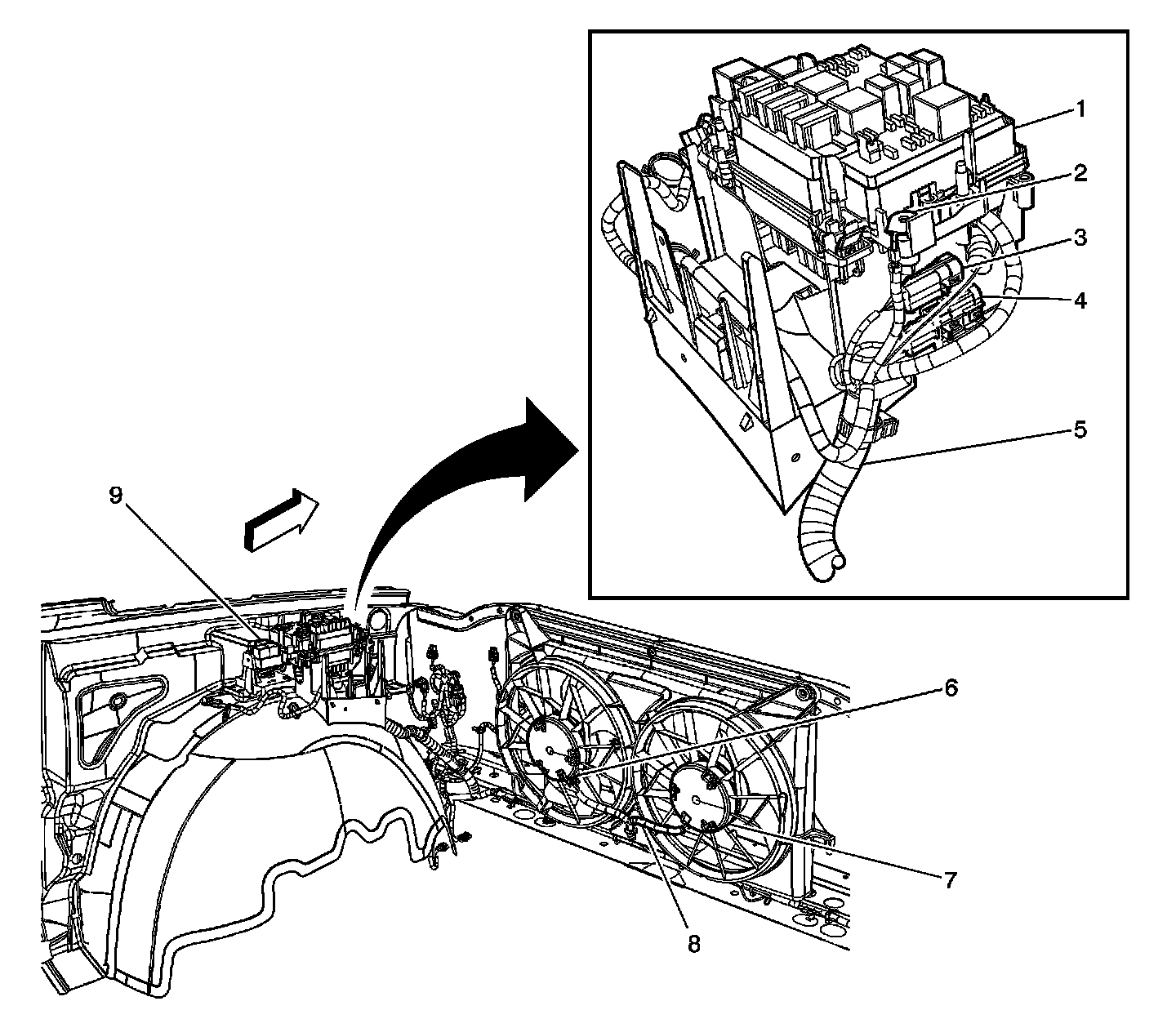 1
2
3
4
5
9
6
7
8