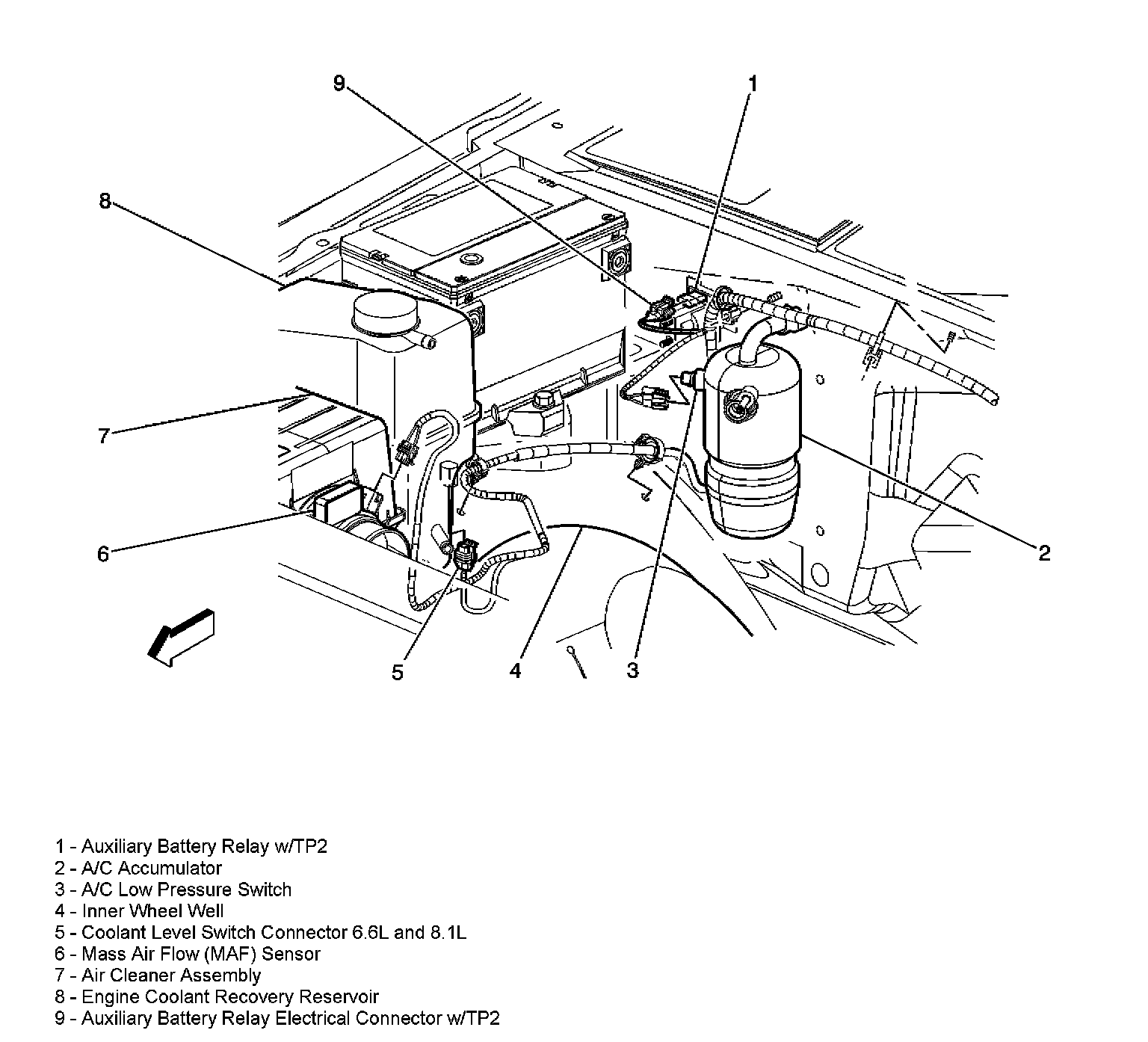 9
1
8
7
6
2
5
4
3

1 - Auxiliary Battery Relay w/TP2
2 - A/C Accumulator
3 - A/C Low Pressure Switch
4 - Inner Wheel Well
5 - Coolant Level Switch Connector 6.6L and 8.1L
6 - Mass Air Flow (MAF) Sensor
7 - Air Cleaner Assembly
8 - Engine Coolant Recovery Reservoir
9 - Auxiliary Battery Relay Electrical Connector w/TP2