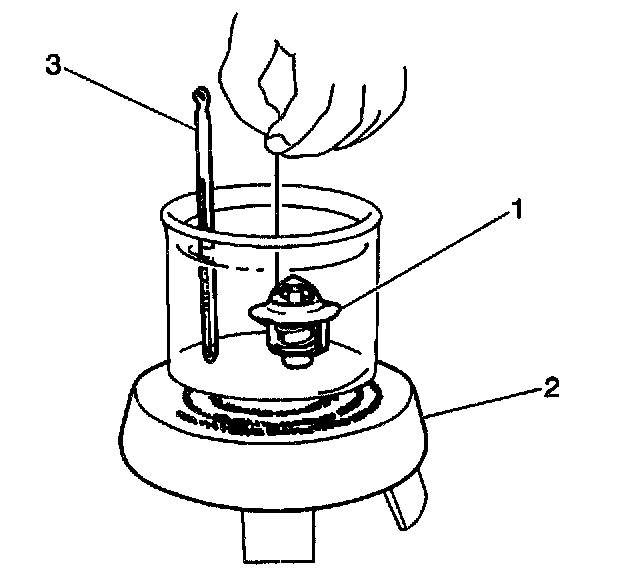 3
1
2