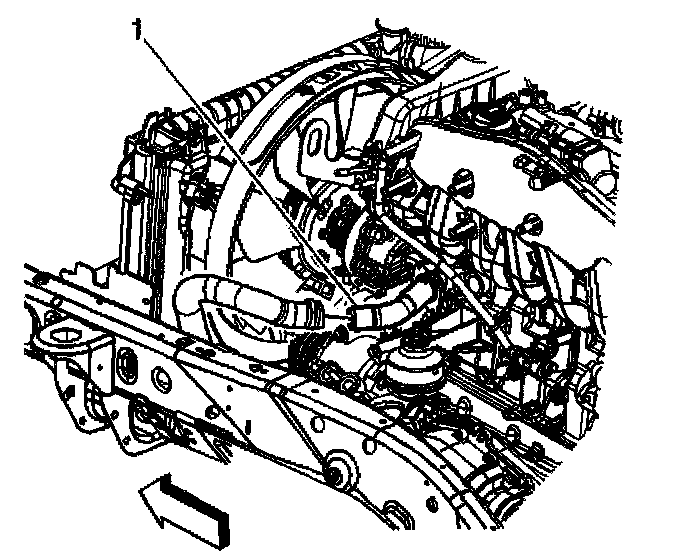 1