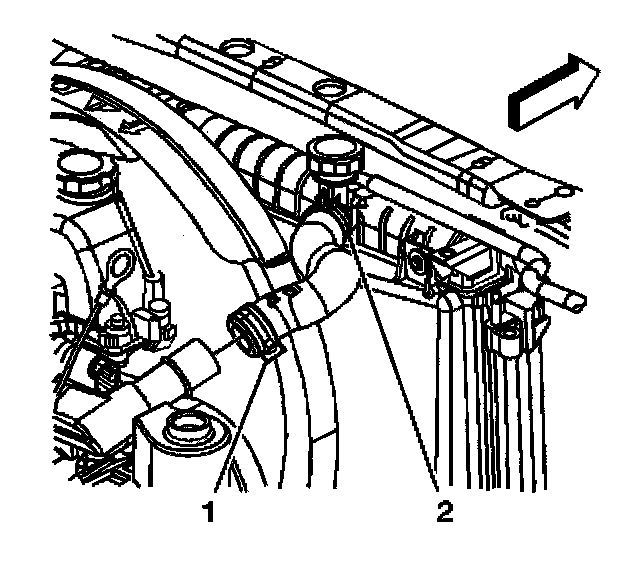 1
2