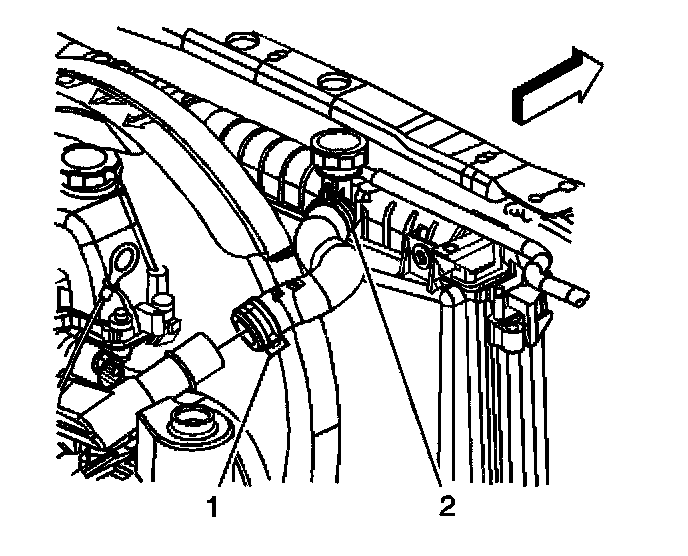 1
2