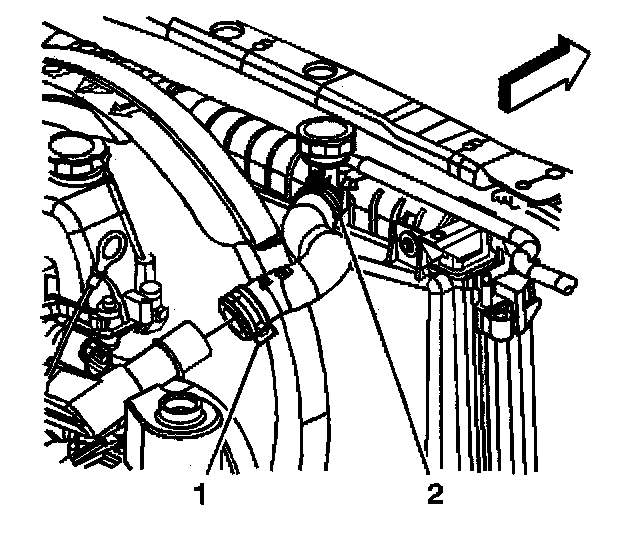 1
2