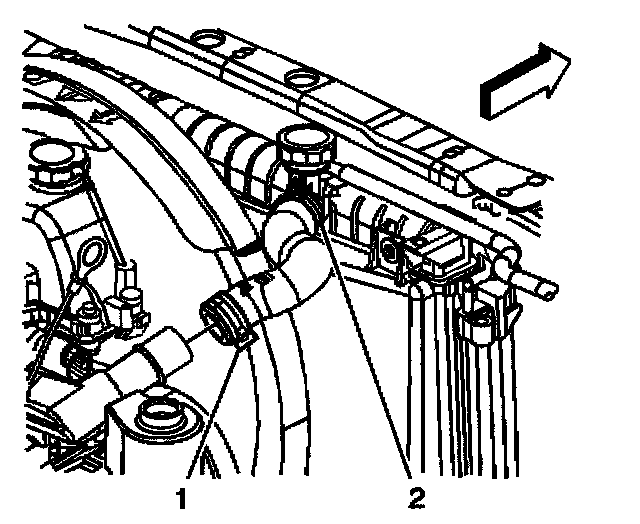 1

2