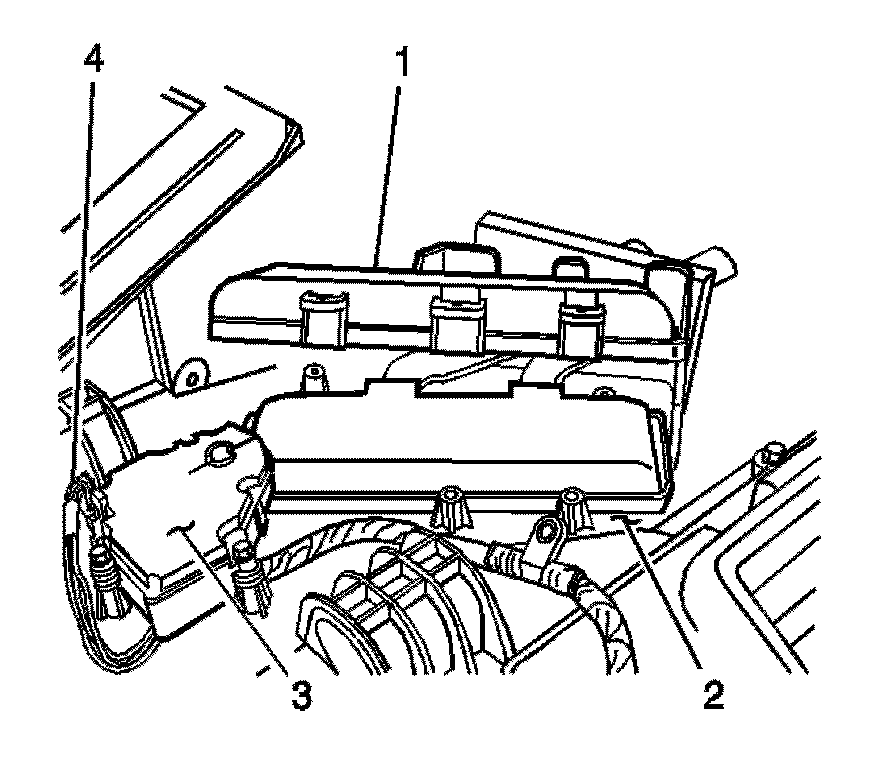 4
1
3
2