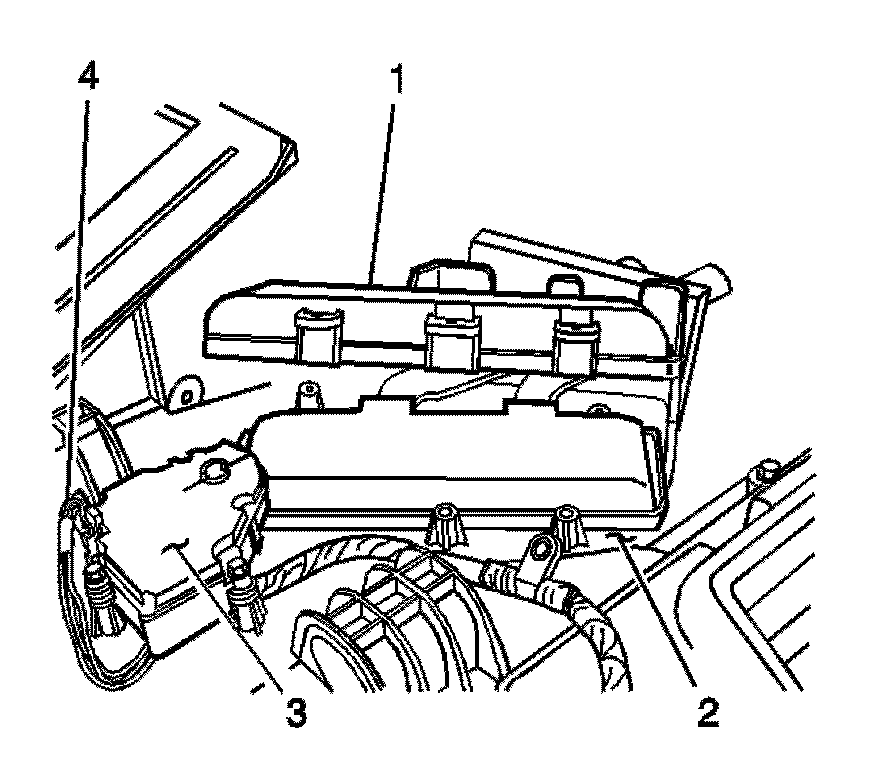 4
1
3
2