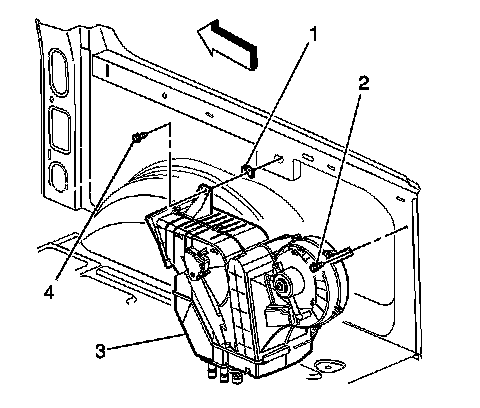 1
2
4
3