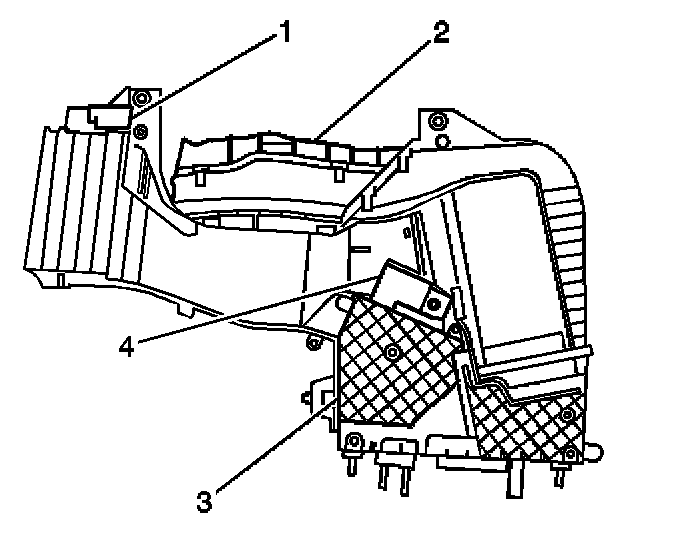 1
2
4
3