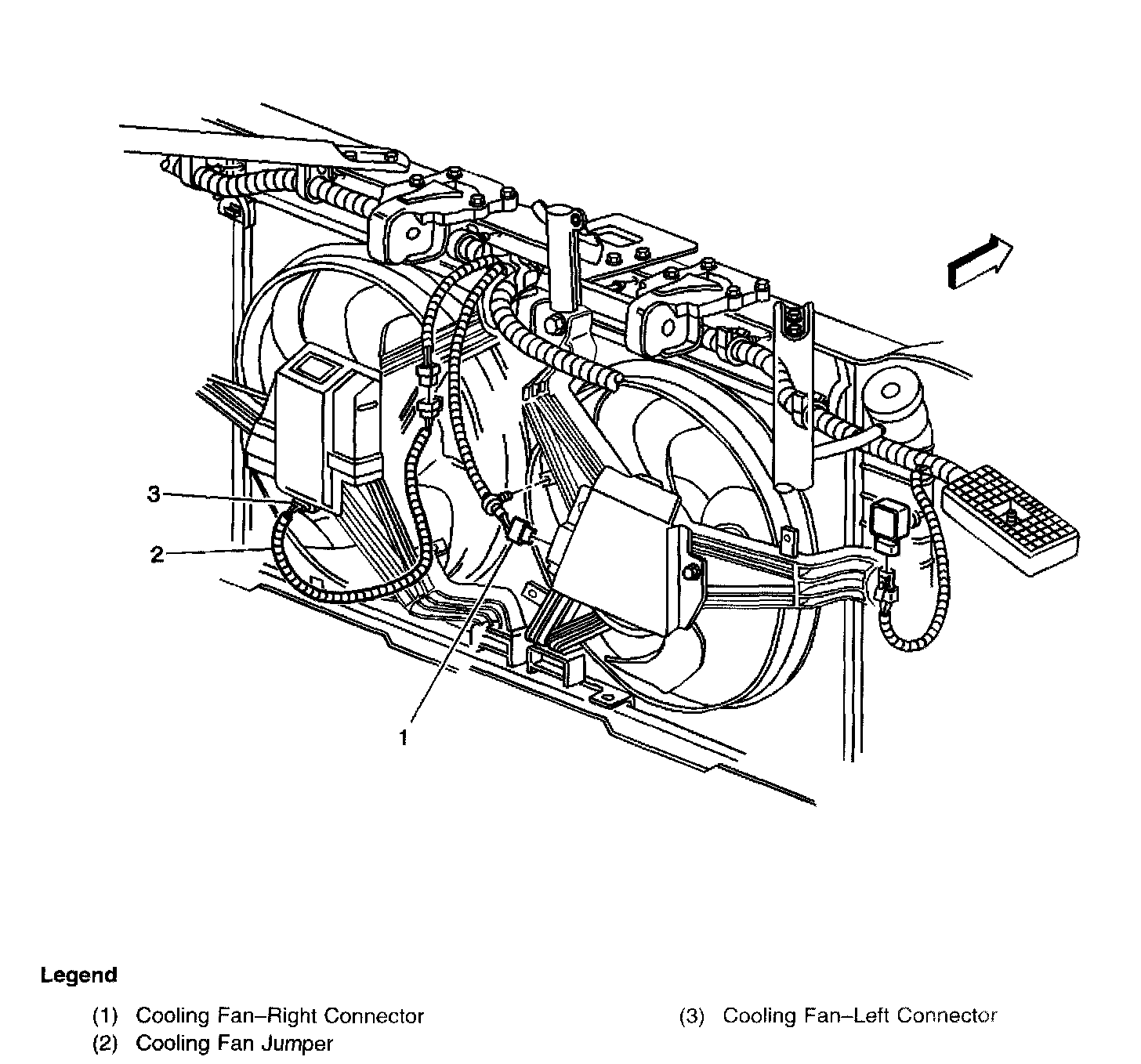 3

2

1

Legend

(1) Cooling Fan–Right Connector

(2) Cooling Fan Jumper

(3) Cooling Fan–Left Connector