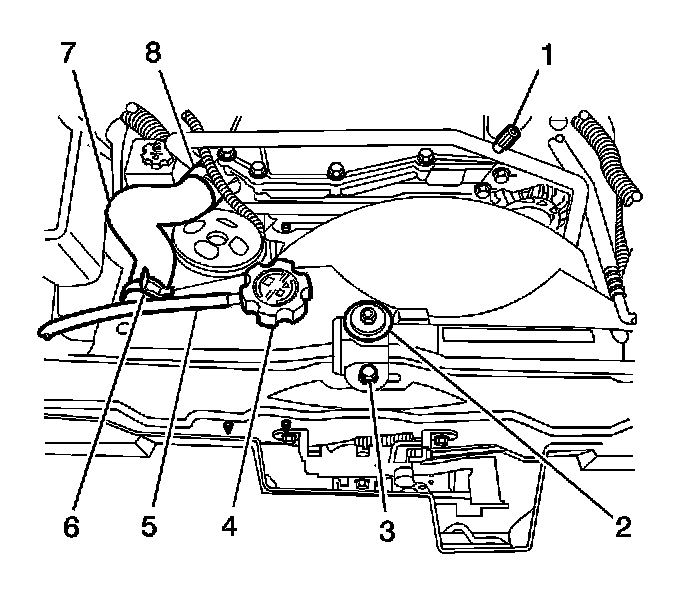 7
8
1
6
5
4
3
2