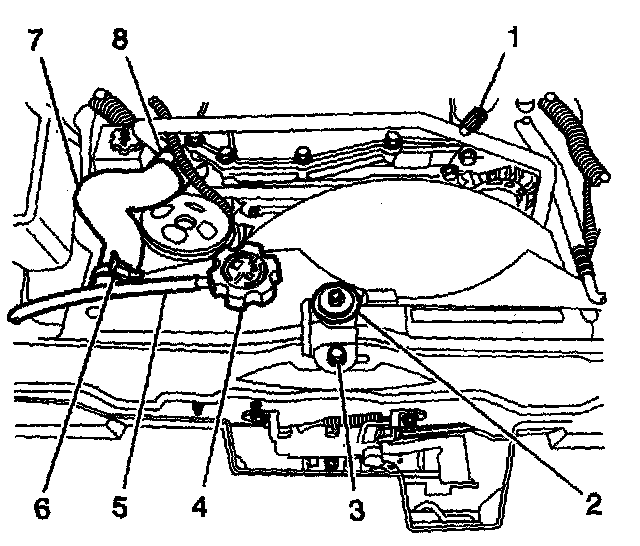 7
8
1
6
5
4
3
2