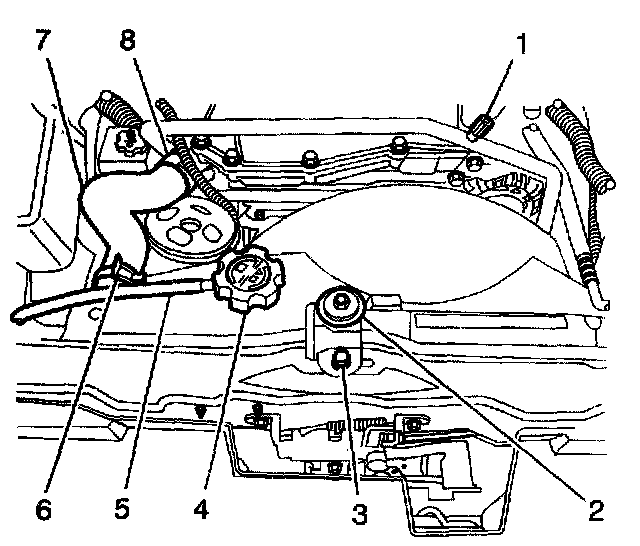 7
8
1
6
5
4
3
2