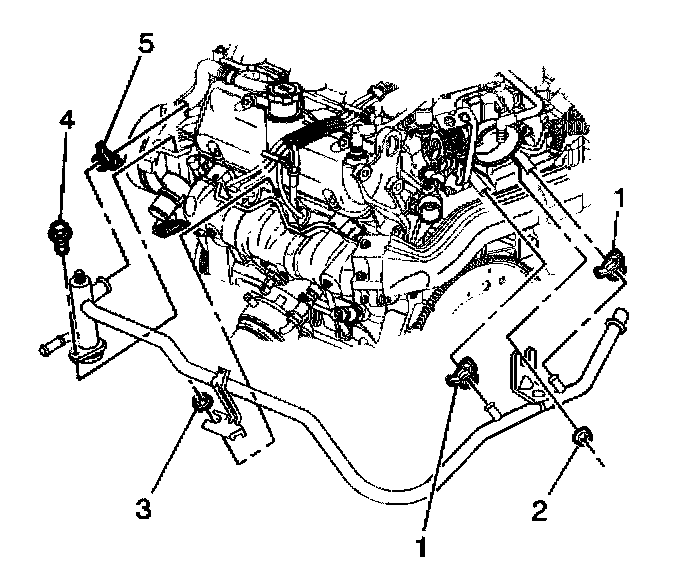 5
4
1
3
1
2