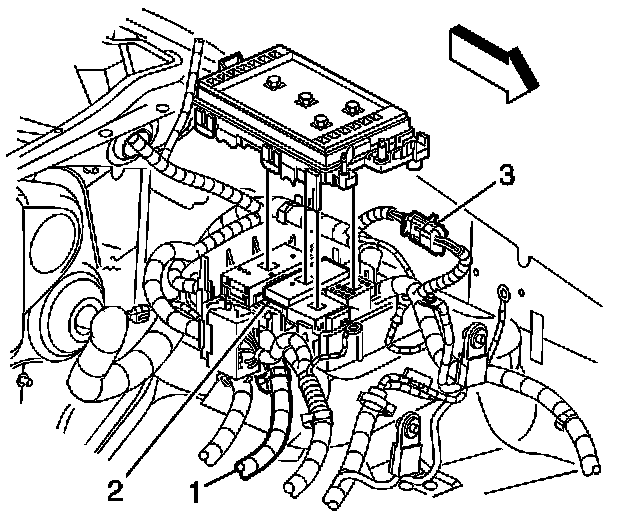 3
2
1