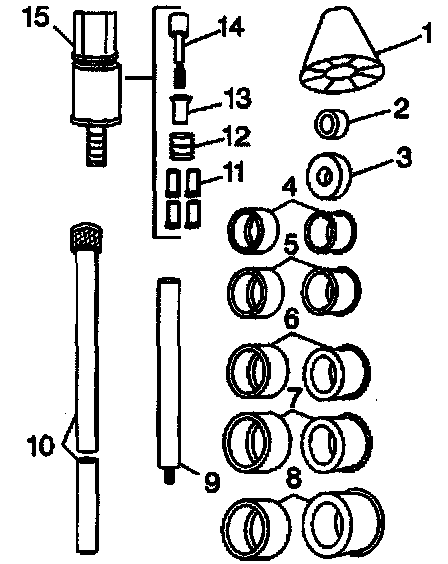 15
14
1
13
2
12
3
11
4
5
6
7
10
9
8