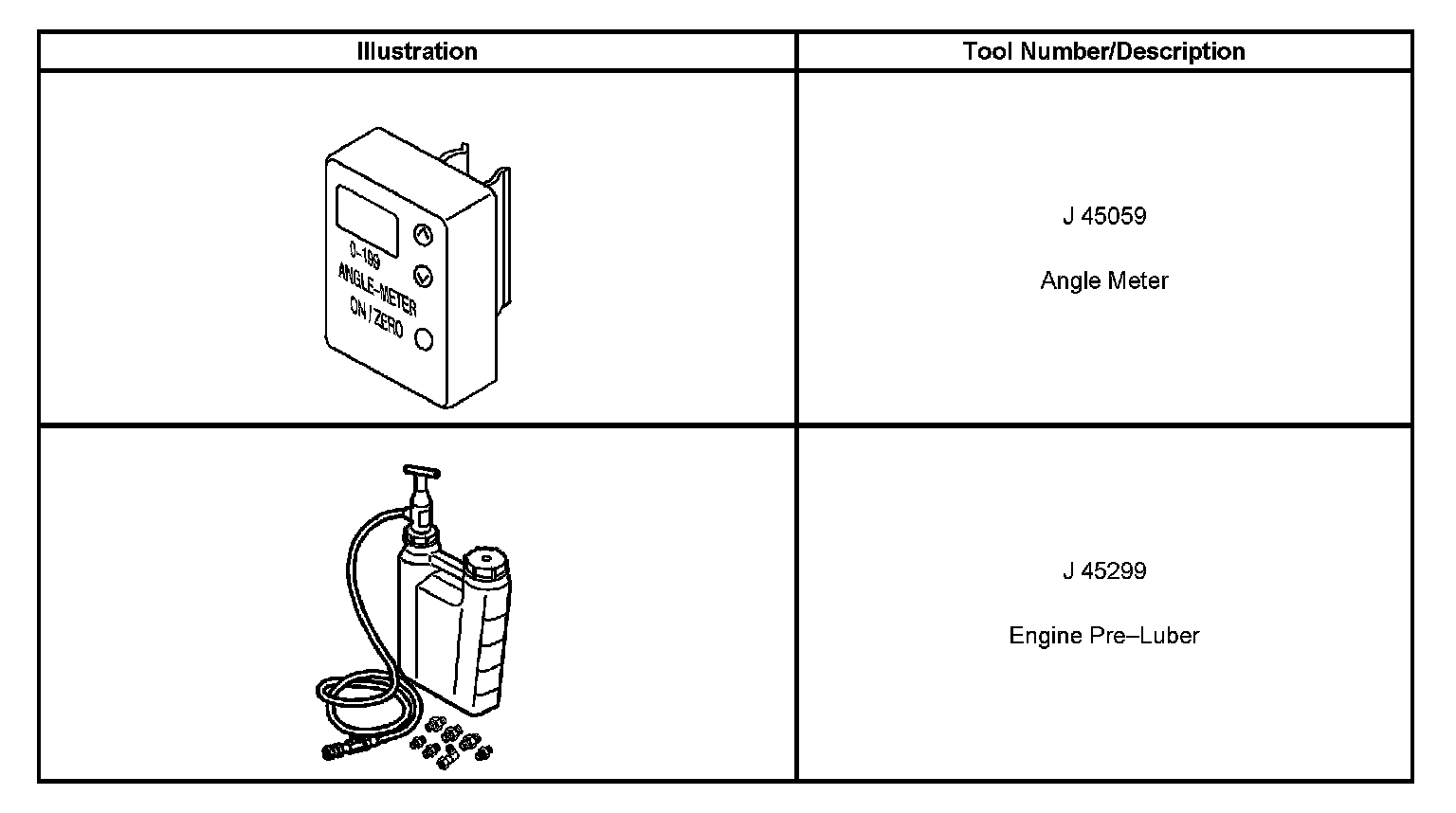 | Illustration | Tool Number/Description |
|---|---|
| 0–199 ANGLE–METER ON / ZERO | J 45059 Angle Meter |
|  | J 45299 Engine Pre–Luber |