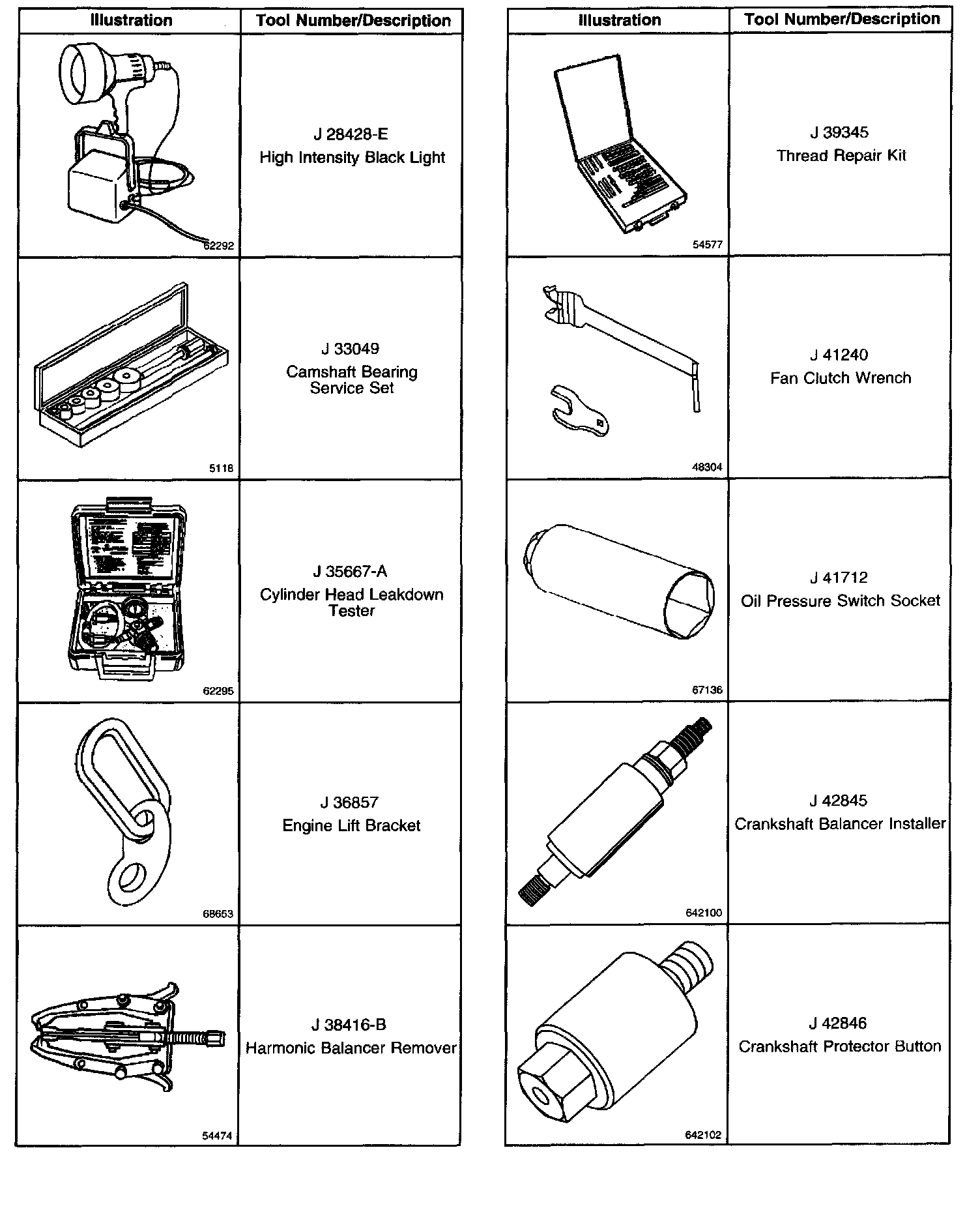 | Illustration | Tool Number/Description |
|---|---|
| 62292 | J 28428-E High Intensity Black Light |
| 5118 | J 33049 Camshaft Bearing Service Set |
| 62295 | J 35667-A Cylinder Head Leakdown Tester |
| 68653 | J 36857 Engine Lift Bracket |
| 54474 | J 38416-B Harmonic Balancer Remover |

| Illustration | Tool Number/Description |
|---|---|
| 54577 | J 39345 Thread Repair Kit |
| 48304 | J 41240 Fan Clutch Wrench |
| 67136 | J 41712 Oil Pressure Switch Socket |
| 642100 | J 42845 Crankshaft Balancer Installer |
| 642102 | J 42846 Crankshaft Protector Button |