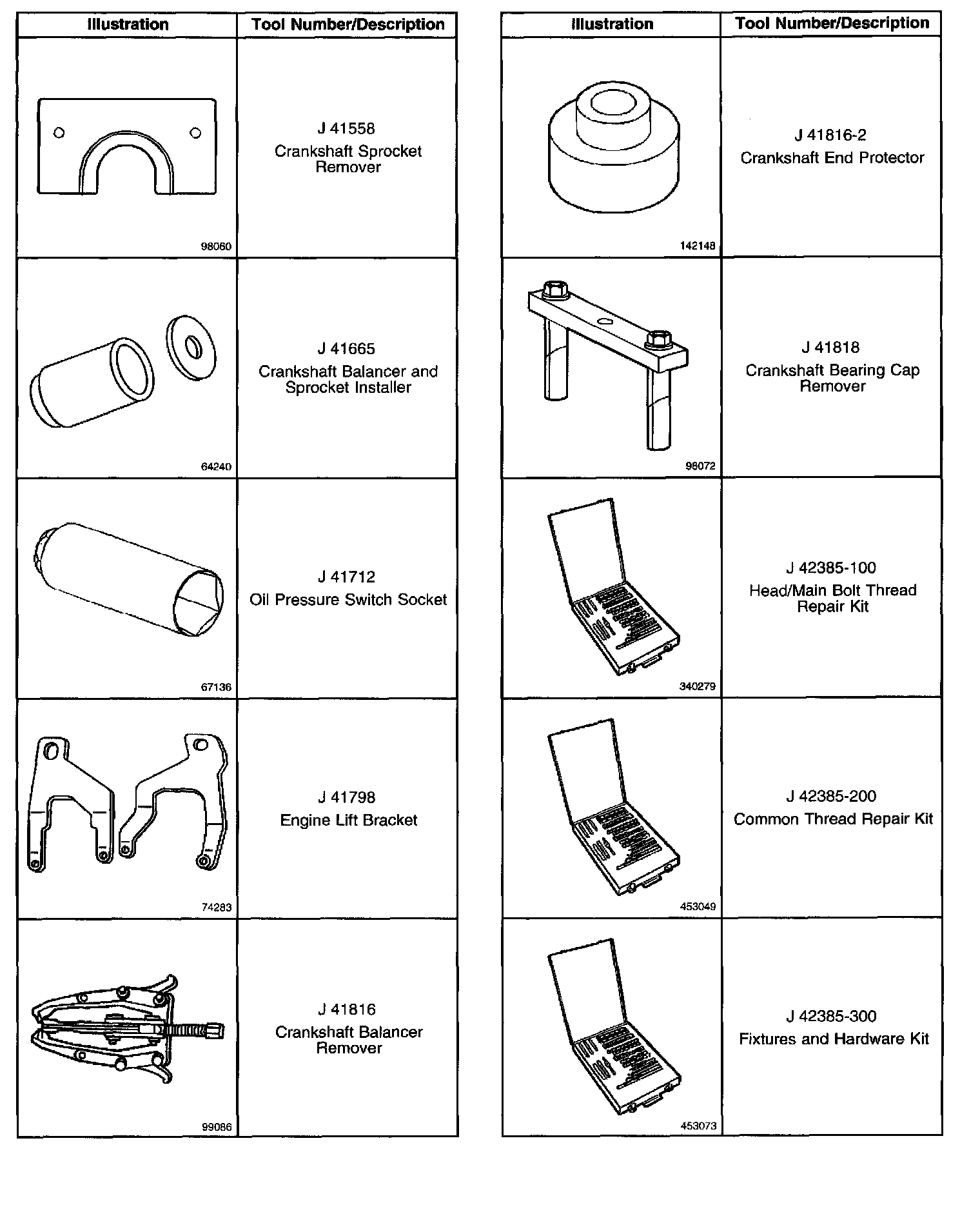 | Illustration | Tool Number/Description |
|---|---|
| 98060 | J 41558 Crankshaft Sprocket Remover |
| 64240 | J 41665 Crankshaft Balancer and Sprocket Installer |
| 67136 | J 41712 Oil Pressure Switch Socket |
| 74283 | J 41798 Engine Lift Bracket |
| 99086 | J 41816 Crankshaft Balancer Remover |

| Illustration | Tool Number/Description |
|---|---|
| 142148 | J 41816-2 Crankshaft End Protector |
| 98072 | J 41818 Crankshaft Bearing Cap Remover |
| 340279 | J 42385-100 Head/Main Bolt Thread Repair Kit |
| 453049 | J 42385-200 Common Thread Repair Kit |
| 453073 | J 42385-300 Fixtures and Hardware Kit |