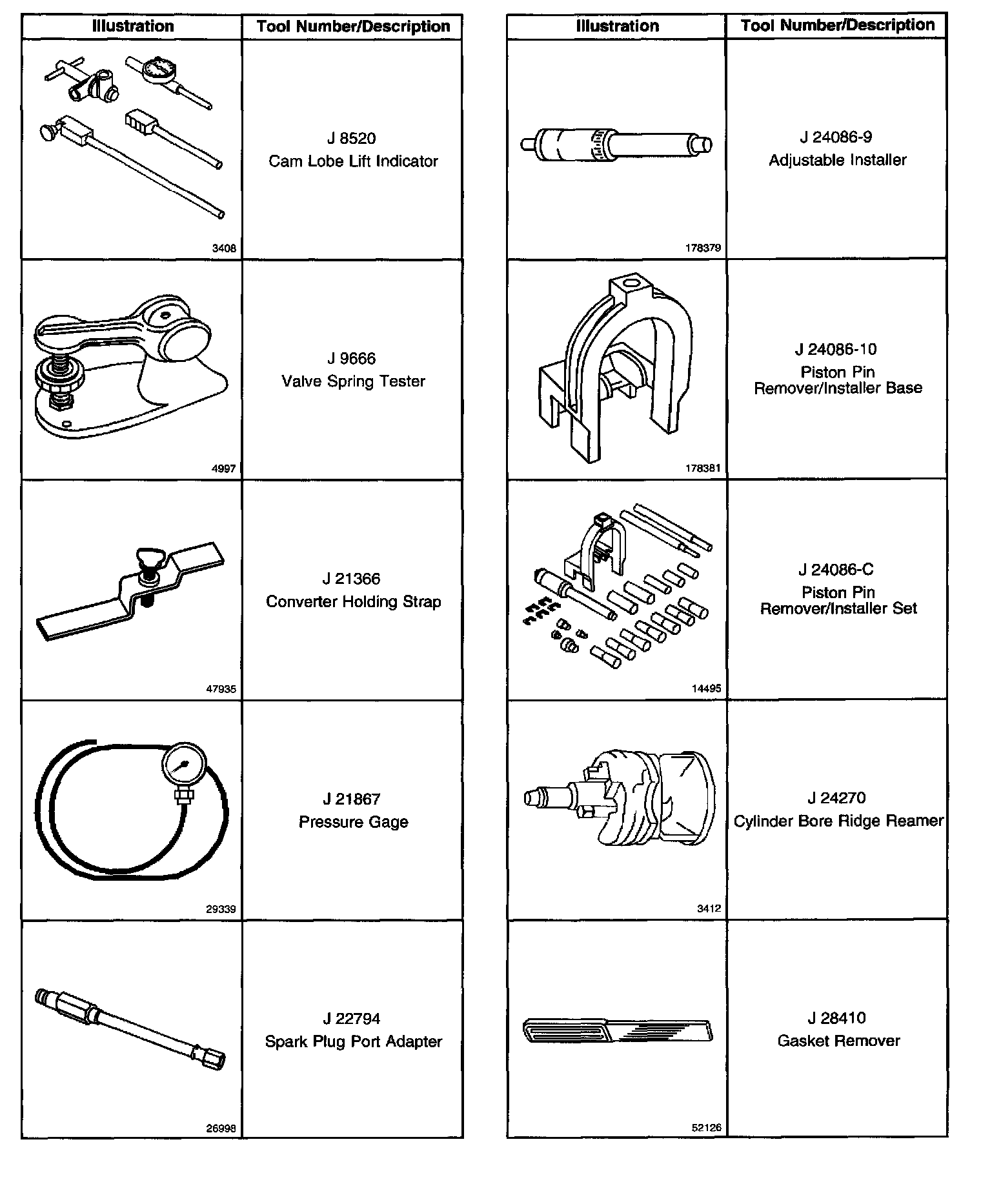 | Illustration | Tool Number/Description |
|---|---|
| 3408 | J 8520 Cam Lobe Lift Indicator |
| 4997 | J 9666 Valve Spring Tester |
| 47935 | J 21366 Converter Holding Strap |
| 29339 | J 21867 Pressure Gage |
| 26998 | J 22794 Spark Plug Port Adapter |

| Illustration | Tool Number/Description |
|---|---|
| 178379 | J 24086-9 Adjustable Installer |
| 178381 | J 24086-10 Piston Pin Remover/Installer Base |
| 14495 | J 24086-C Piston Pin Remover/Installer Set |
| 3412 | J 24270 Cylinder Bore Ridge Reamer |
| 52126 | J 28410 Gasket Remover |