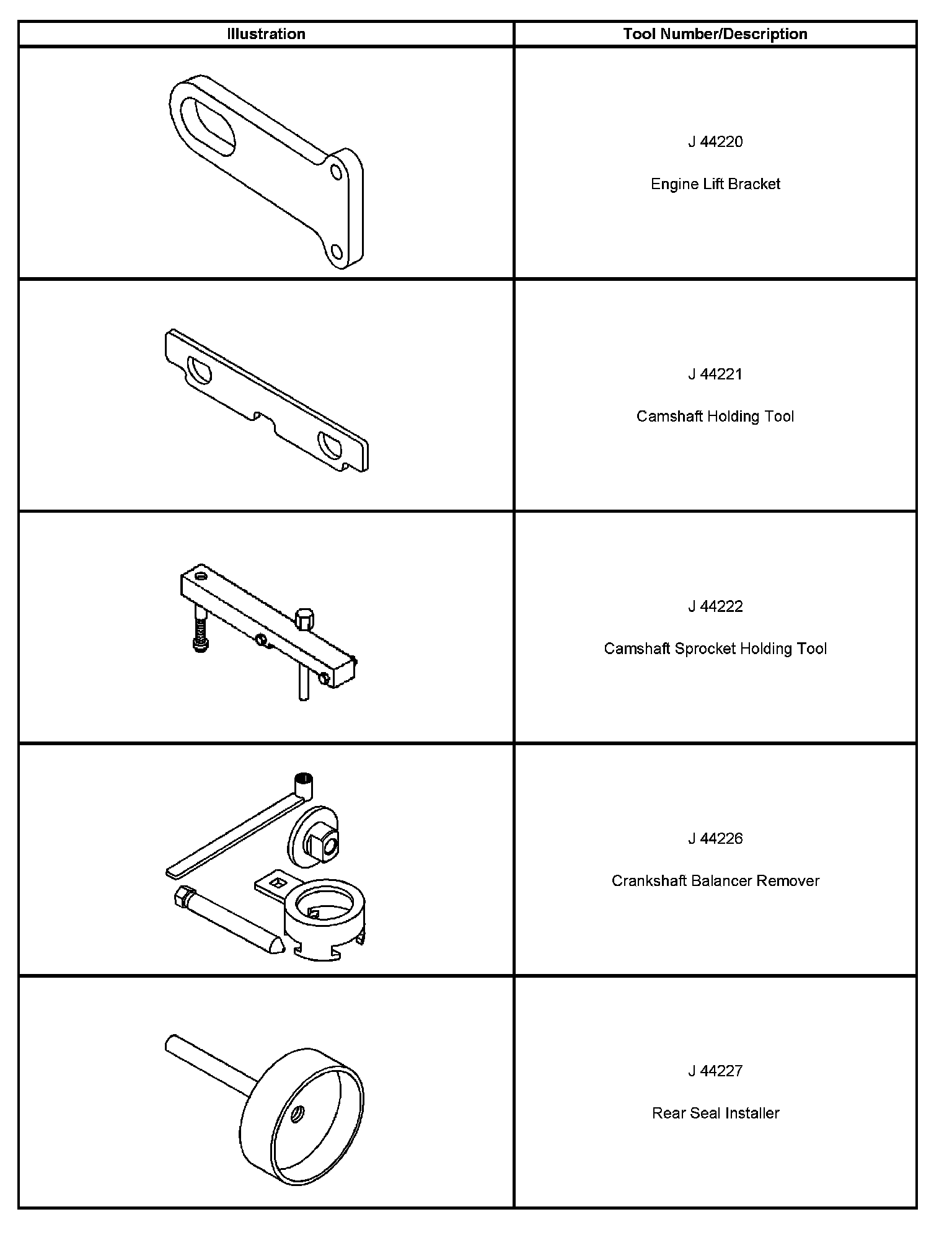 | Illustration | Tool Number/Description |
|---|---|
| | J 44220 Engine Lift Bracket |
| | J 44221 Camshaft Holding Tool |
| | J 44222 Camshaft Sprocket Holding Tool |
| | J 44226 Crankshaft Balancer Remover |
| | J 44227 Rear Seal Installer |