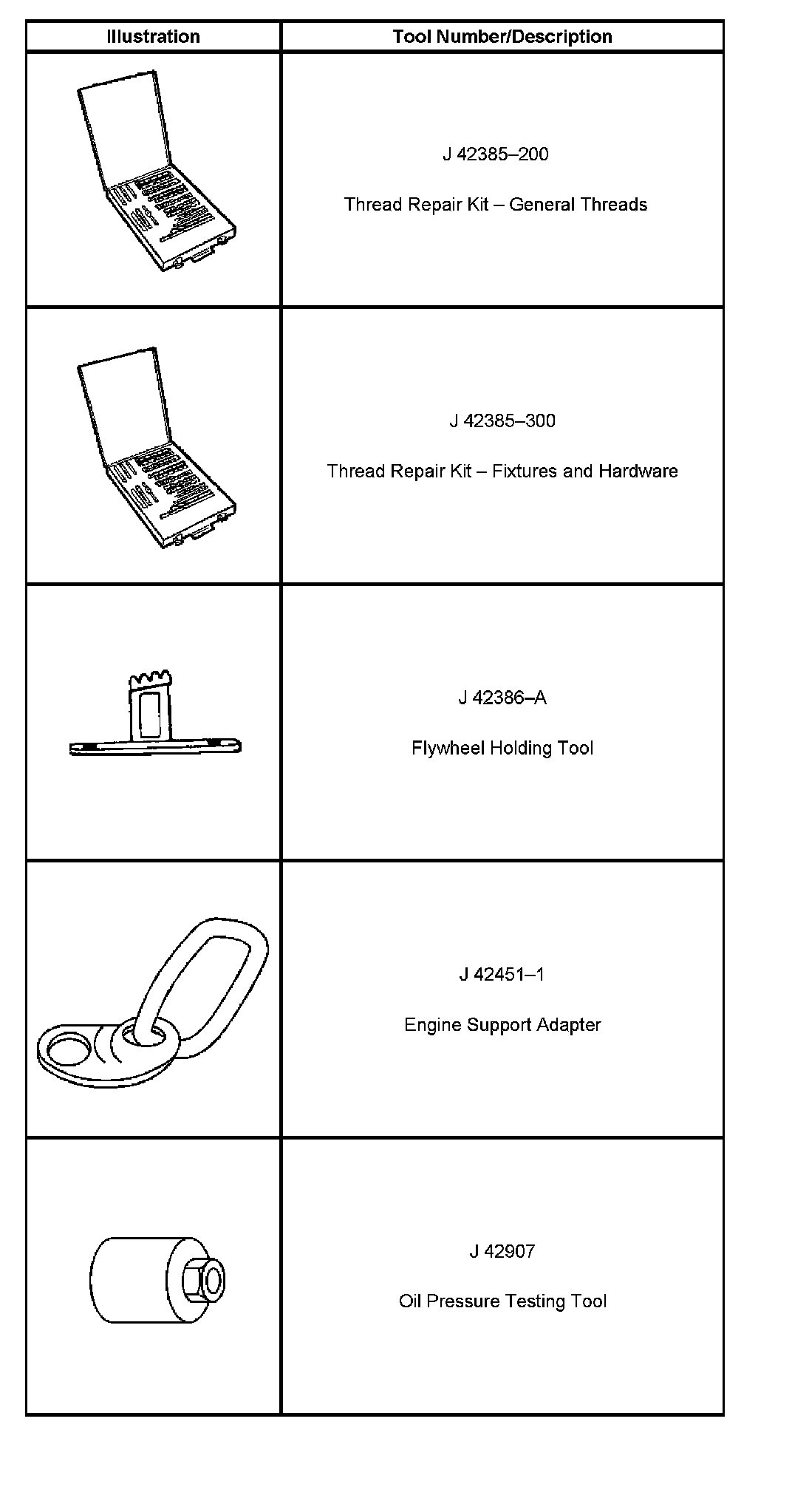 | Illustration | Tool Number/Description |
|---|---|
| | J 42385–200 Thread Repair Kit – General Threads |
| | J 42385–300 Thread Repair Kit – Fixtures and Hardware |
| | J 42386–A Flywheel Holding Tool |
| | J 42451–1 Engine Support Adapter |
| | J 42907 Oil Pressure Testing Tool |