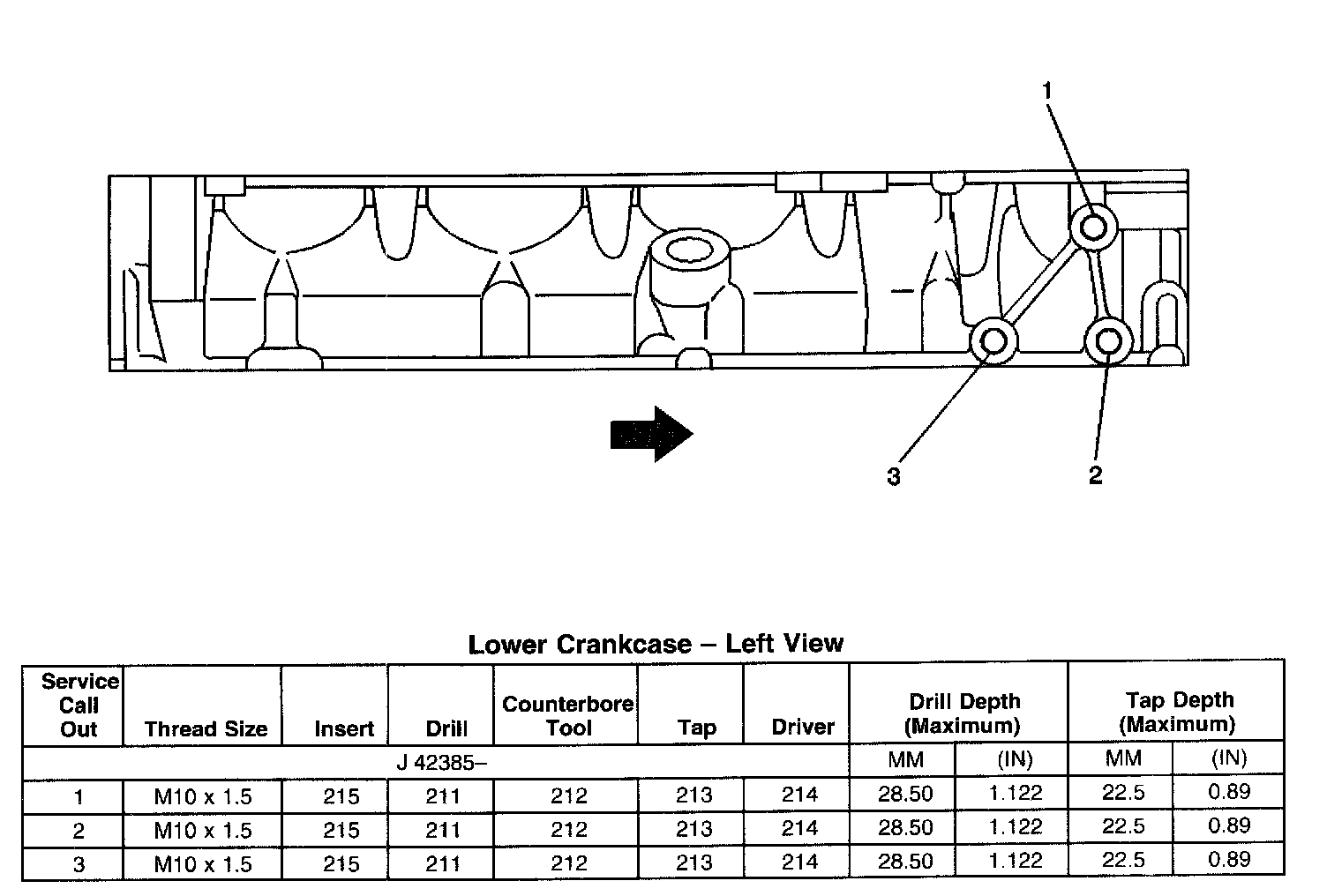 1

3

2

Lower Crankcase – Left View

| Service Call Out | Thread Size | Insert | Drill | Counterbore Tool | Tap | Driver | Drill Depth (Maximum) | | Tap Depth (Maximum) | |
|---|---|---|---|---|---|---|---|---|---|---|
| J 42385– | | | | | | | MM | (IN) | MM | (IN) |
| 1 | M10 x 1.5 | 215 | 211 | 212 | 213 | 214 | 28.50 | 1.122 | 22.5 | 0.89 |
| 2 | M10 x 1.5 | 215 | 211 | 212 | 213 | 214 | 28.50 | 1.122 | 22.5 | 0.89 |
| 3 | M10 x 1.5 | 215 | 211 | 212 | 213 | 214 | 28.50 | 1.122 | 22.5 | 0.89 |