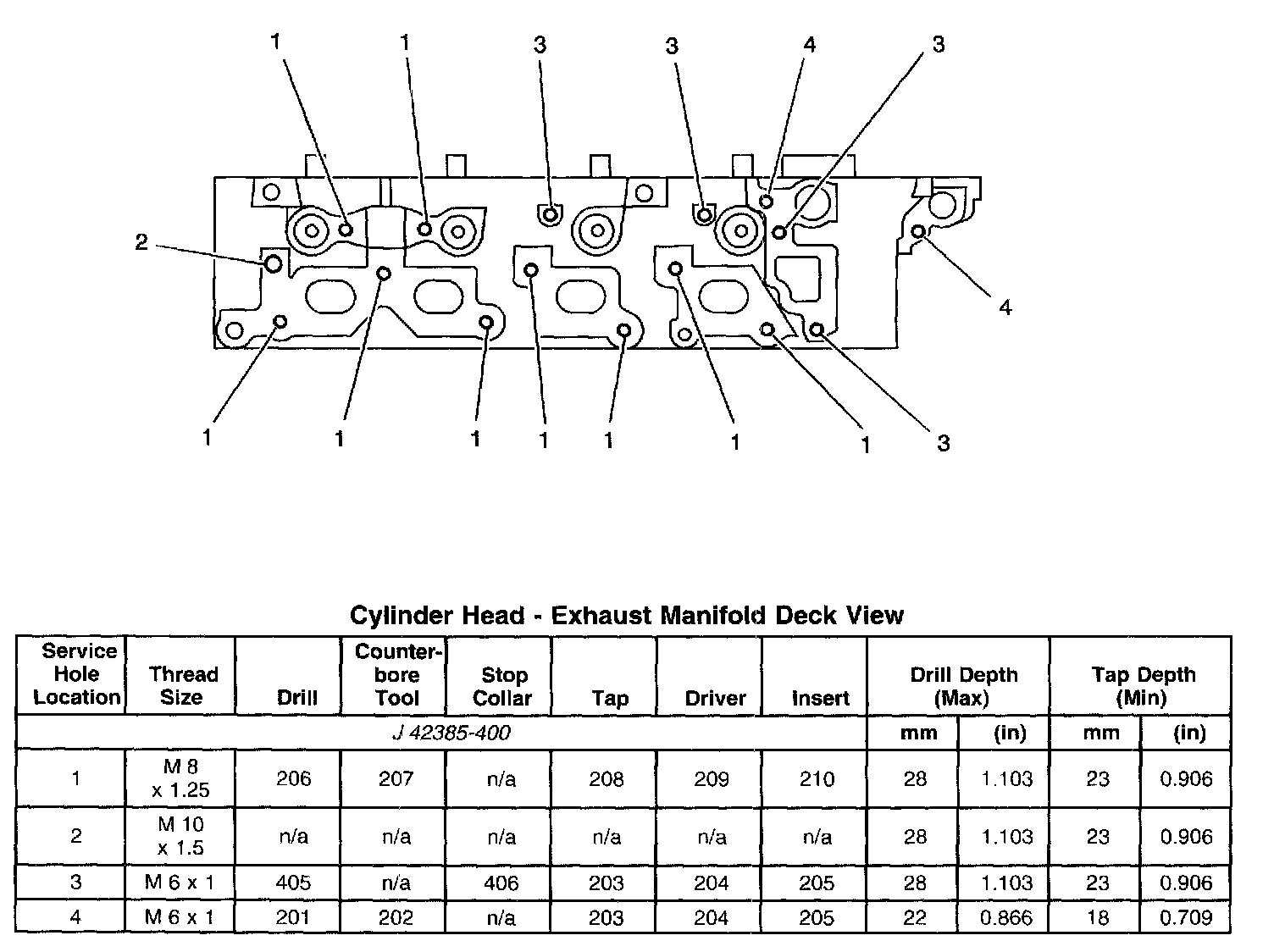 1 1 3 3 4 3

2

4

1 1 1 1 1 1 1 3

Cylinder Head - Exhaust Manifold Deck View

| Service Hole Location | Thread Size | Drill | Counter-bore Tool | Stop Collar | Tap | Driver | Insert | Drill Depth (Max) | | Tap Depth (Min) | |
|---|---|---|---|---|---|---|---|---|---|---|---|
| J 42385-400 | | | | | | | | mm | (in) | mm | (in) |
| 1 | M 8 x 1.25 | 206 | 207 | n/a | 208 | 209 | 210 | 28 | 1.103 | 23 | 0.906 |
| 2 | M 10 x 1.5 | n/a | n/a | n/a | n/a | n/a | n/a | 28 | 1.103 | 23 | 0.906 |
| 3 | M 6 x 1 | 405 | n/a | 406 | 203 | 204 | 205 | 28 | 1.103 | 23 | 0.906 |
| 4 | M 6 x 1 | 201 | 202 | n/a | 203 | 204 | 205 | 22 | 0.866 | 18 | 0.709 |