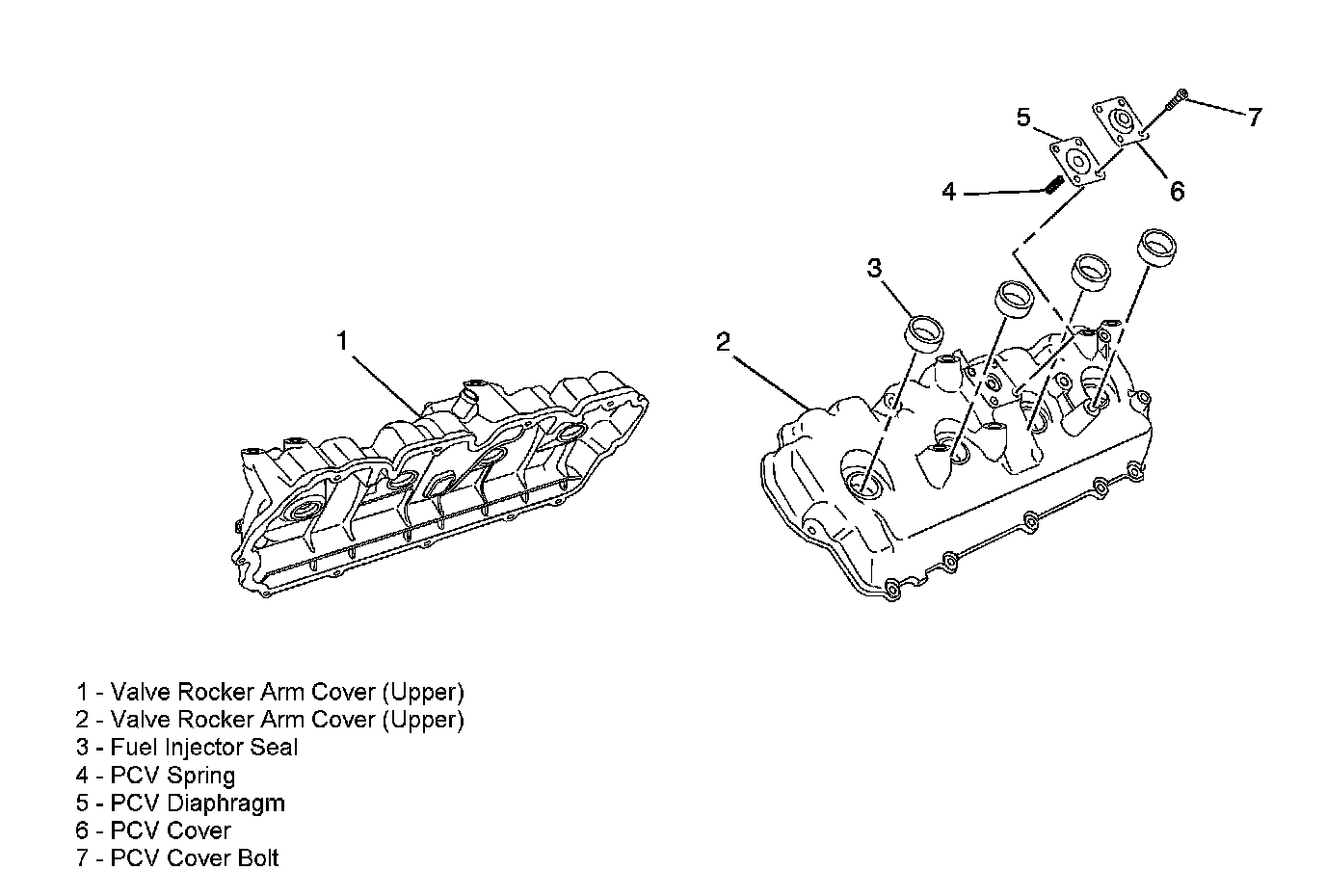 5

7

4

6

3

1

2

1 - Valve Rocker Arm Cover (Upper)
2 - Valve Rocker Arm Cover (Upper)
3 - Fuel Injector Seal
4 - PCV Spring
5 - PCV Diaphragm
6 - PCV Cover
7 - PCV Cover Bolt