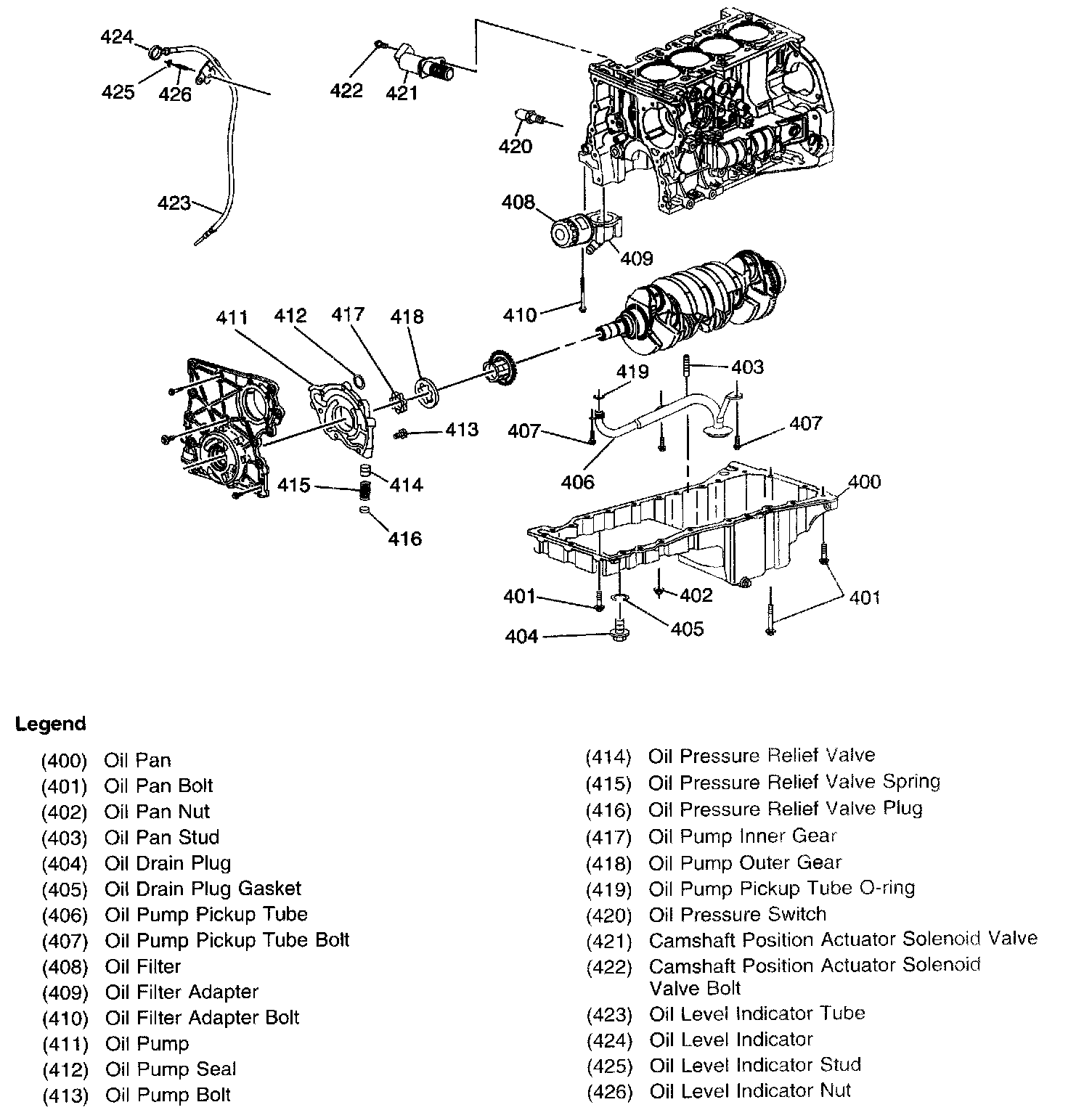 424
425
426
422
421
420
423
408
409
410
411
412
417
418
413
415
414
416
419
403
407
407
406
400
401
402
401
405
404

Legend

(400) Oil Pan
(401) Oil Pan Bolt
(402) Oil Pan Nut
(403) Oil Pan Stud
(404) Oil Drain Plug
(405) Oil Drain Plug Gasket
(406) Oil Pump Pickup Tube
(407) Oil Pump Pickup Tube Bolt
(408) Oil Filter
(409) Oil Filter Adapter
(410) Oil Filter Adapter Bolt
(411) Oil Pump
(412) Oil Pump Seal
(413) Oil Pump Bolt

(414) Oil Pressure Relief Valve
(415) Oil Pressure Relief Valve Spring
(416) Oil Pressure Relief Valve Plug
(417) Oil Pump Inner Gear
(418) Oil Pump Outer Gear
(419) Oil Pump Pickup Tube O-ring
(420) Oil Pressure Switch
(421) Camshaft Position Actuator Solenoid Valve
(422) Camshaft Position Actuator Solenoid Valve Bolt
(423) Oil Level Indicator Tube
(424) Oil Level Indicator
(425) Oil Level Indicator Stud
(426) Oil Level Indicator Nut