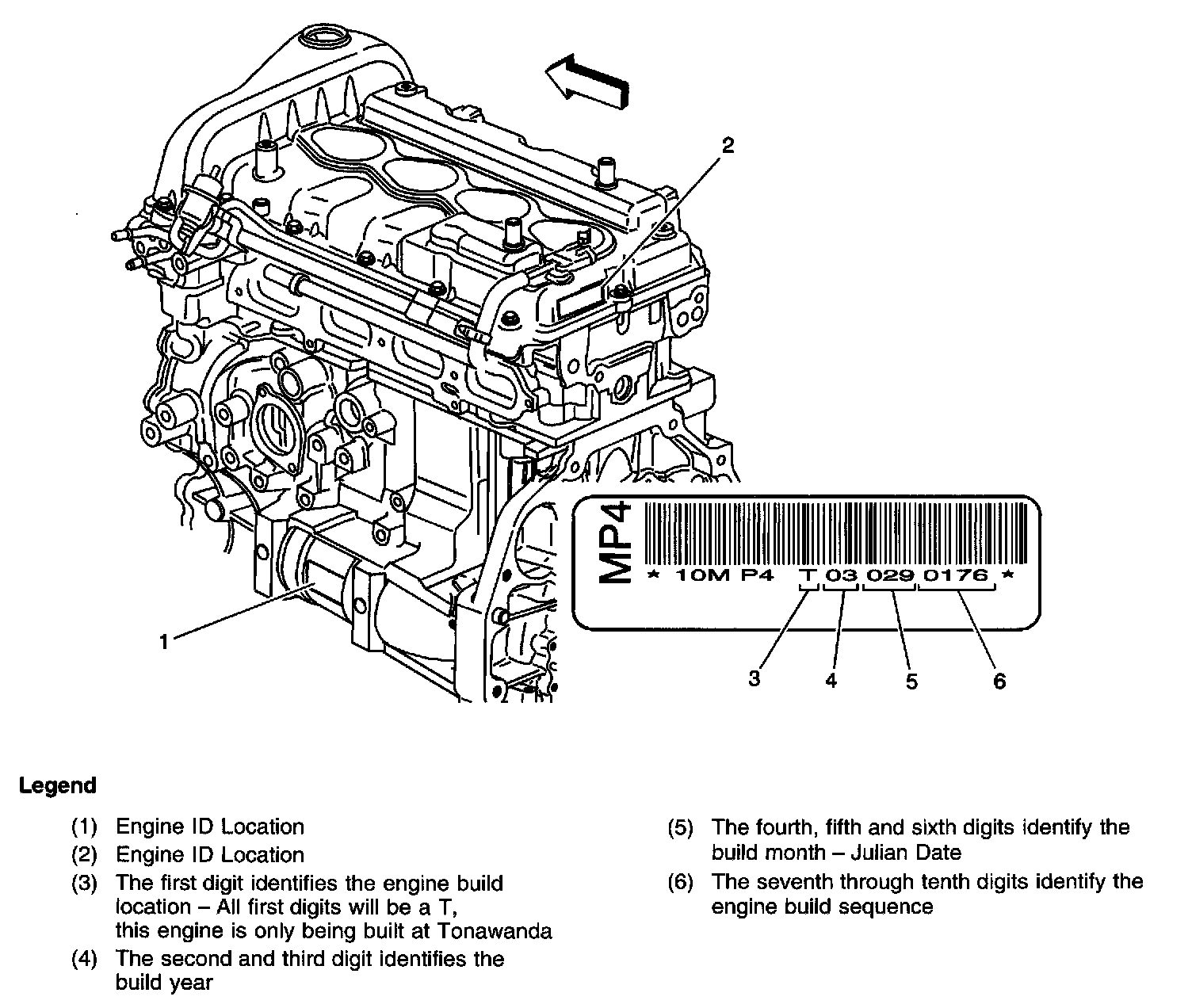 2

1

MP4
* 10M P4 T 03 029 0176 *

3 4 5 6

Legend

(1) Engine ID Location
(2) Engine ID Location
(3) The first digit identifies the engine build location – All first digits will be a T, this engine is only being built at Tonawanda
(4) The second and third digit identifies the build year
(5) The fourth, fifth and sixth digits identify the build month – Julian Date
(6) The seventh through tenth digits identify the engine build sequence