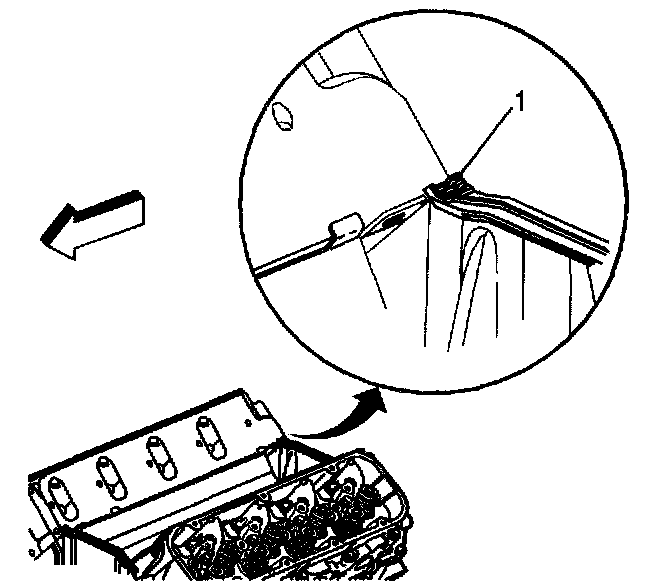 1