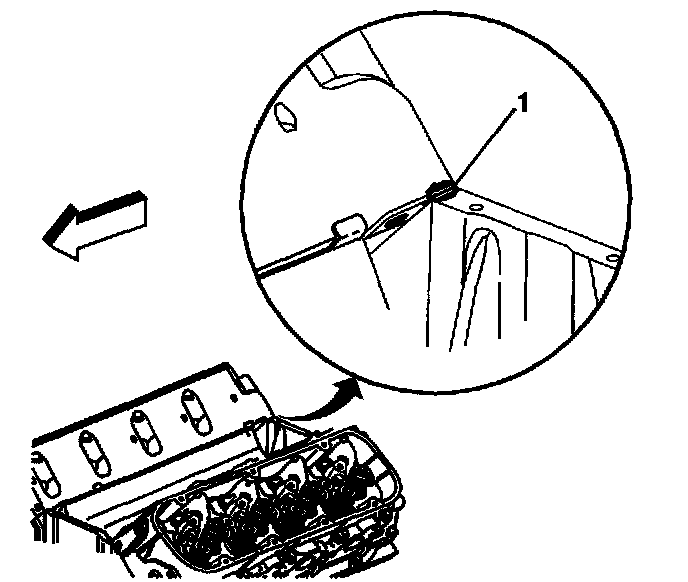 1