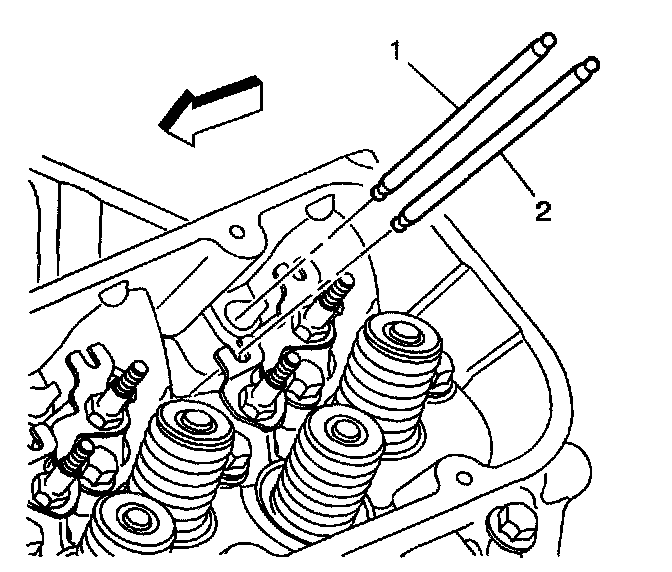 1
2