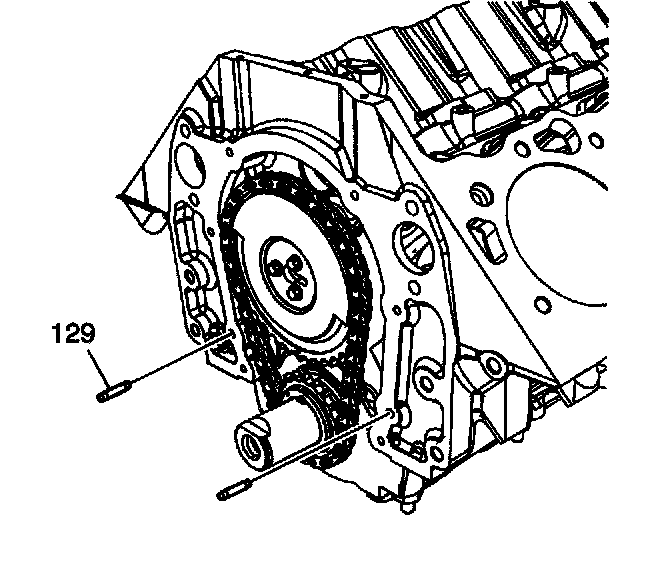 129