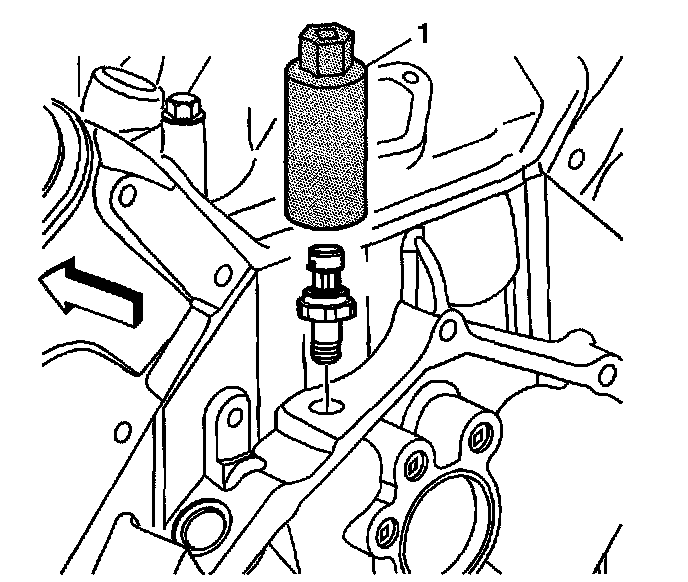 1