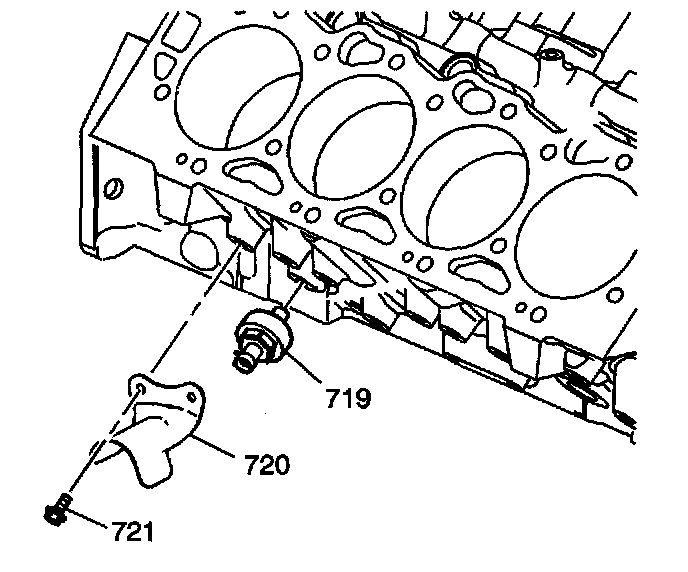 719

720

721