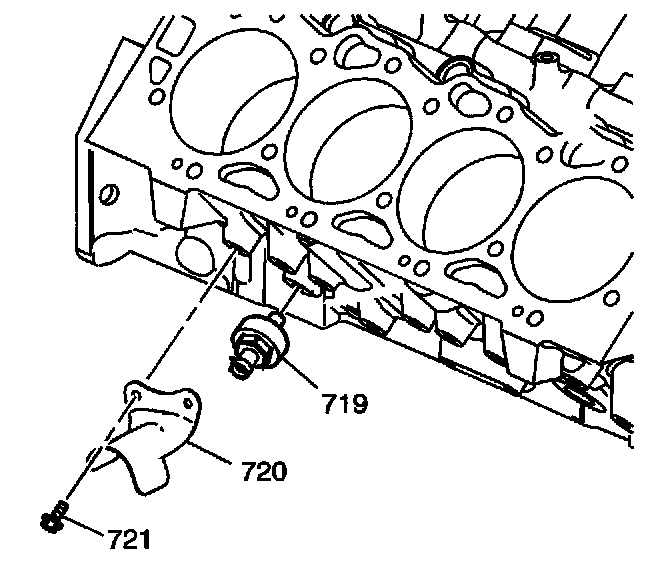 719

720

721