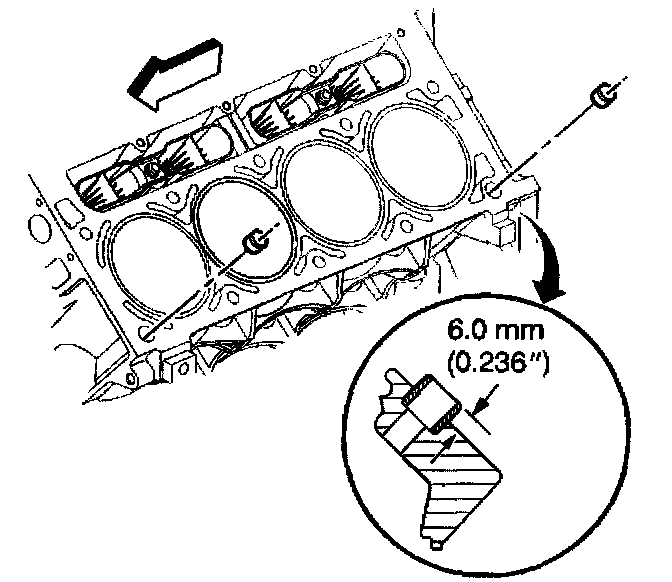 6.0 mm
(0.236")